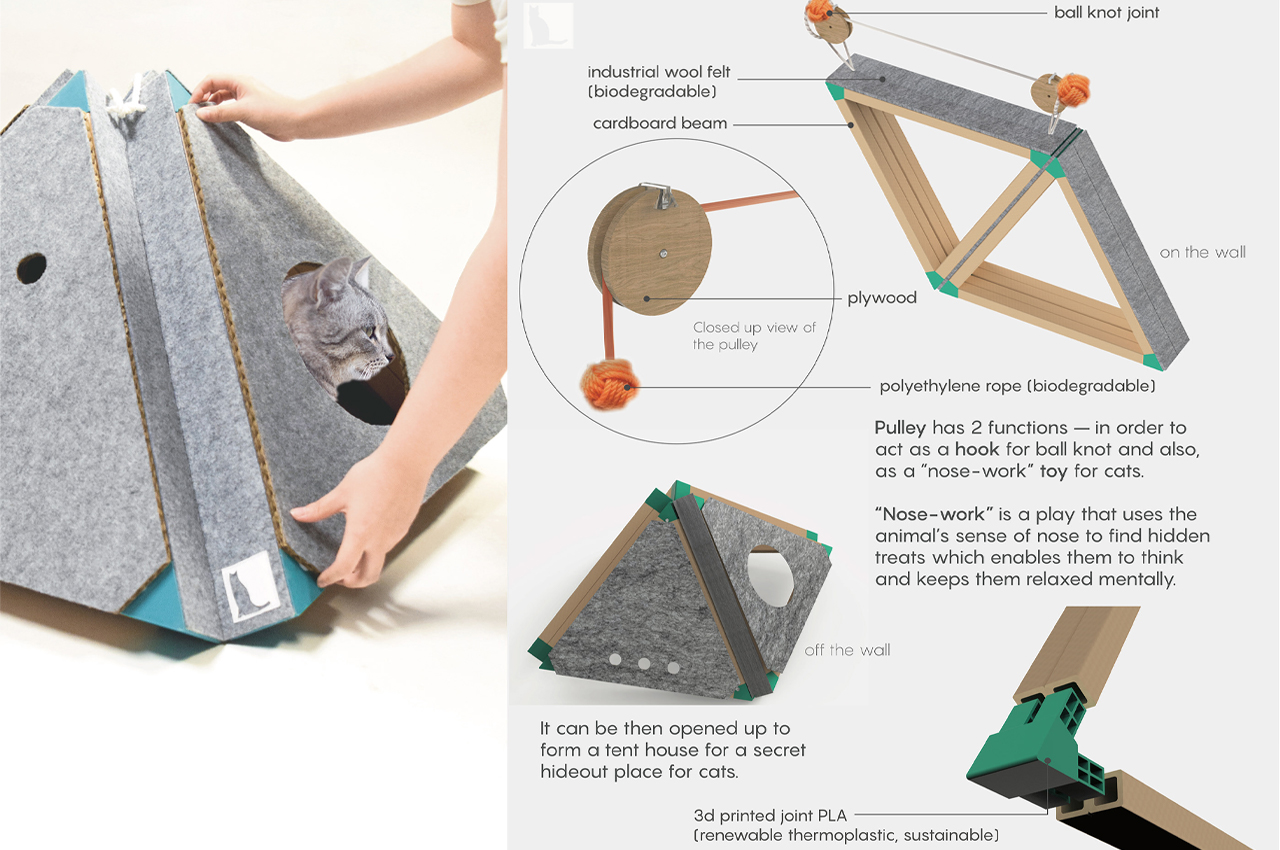 ball knot joint

industrial wool felt (biodegradable)

cardboard beam

on the wall

plywood

Closed up view of the pulley

polyethylene rope (biodegradable)

Pulley has 2 functions — in order to act as a hook for ball knot and also, as a "nose-work" toy for cats.

"Nose-work" is a play that uses the animal's sense of nose to find hidden treats which enables them to think and keeps them relaxed mentally.

off the wall

It can be then opened up to form a tent house for a secret hideout place for cats.

3d printed joint PLA (renewable thermoplastic, sustainable)