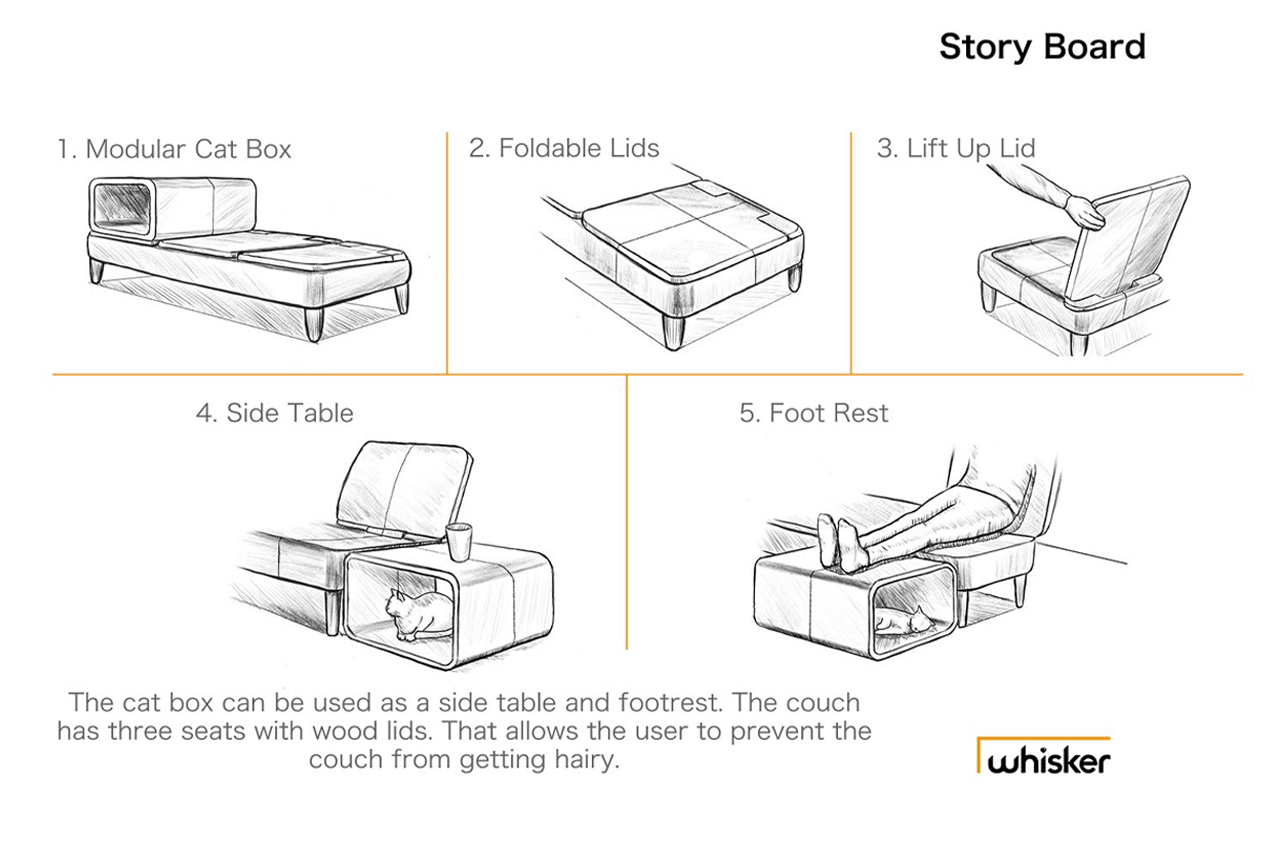 Story Board

1. Modular Cat Box

2. Foldable Lids

3. Lift Up Lid

4. Side Table

5. Foot Rest

The cat box can be used as a side table and footrest. The couch has three seats with wood lids. That allows the user to prevent the couch from getting hairy.

whisker