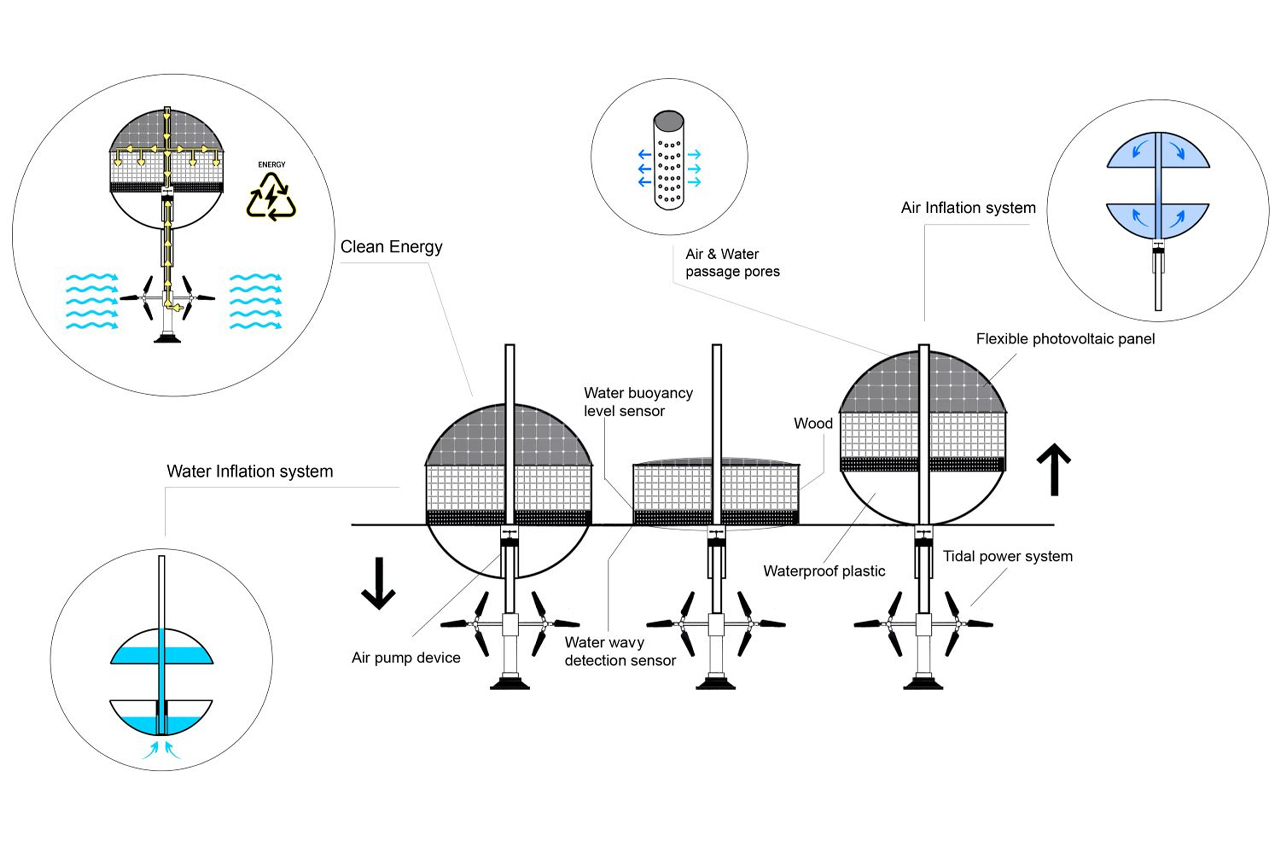 ENERGY

Clean Energy

Air & Water passage pores

Air Inflation system

Flexible photovoltaic panel

Water buoyancy level sensor

Wood

Water Inflation system

Waterproof plastic

Tidal power system

Air pump device

Water wavy detection sensor