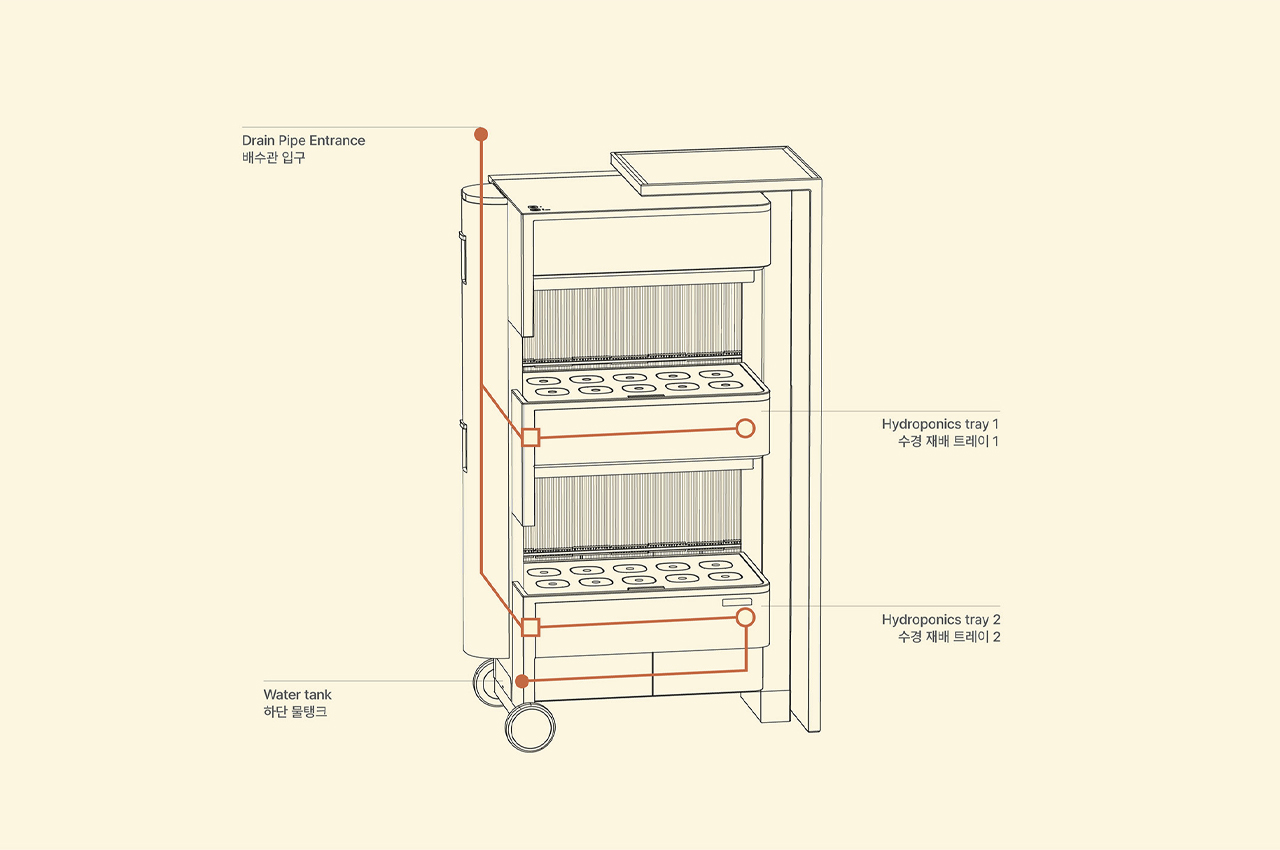 Drain Pipe Entrance
배수관 입구

Hydroponics tray 1
수경 재배 트레이 1

Hydroponics tray 2
수경 재배 트레이 2

Water tank
하단 물탱크