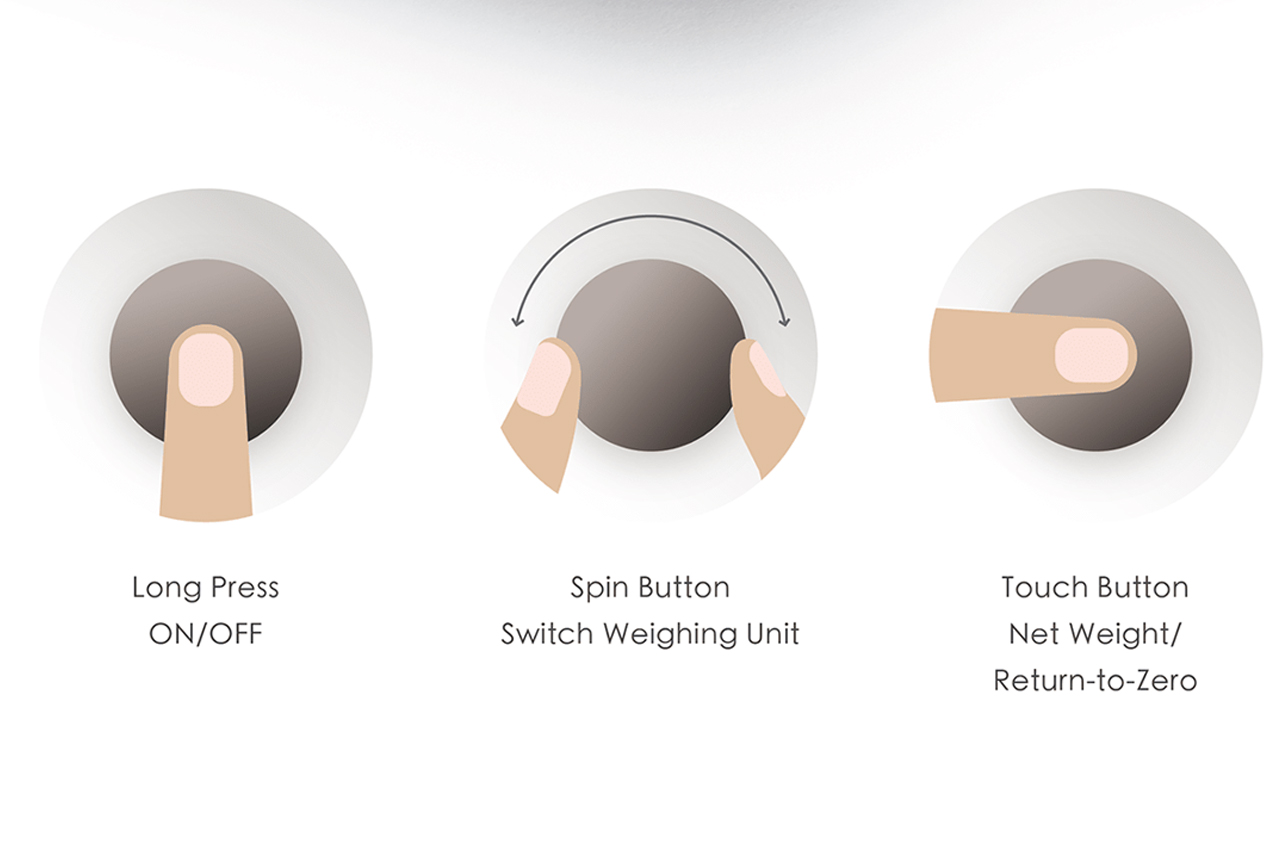 Long Press
ON/OFF

Spin Button
Switch Weighing Unit

Touch Button
Net Weight/
Return-to-Zero