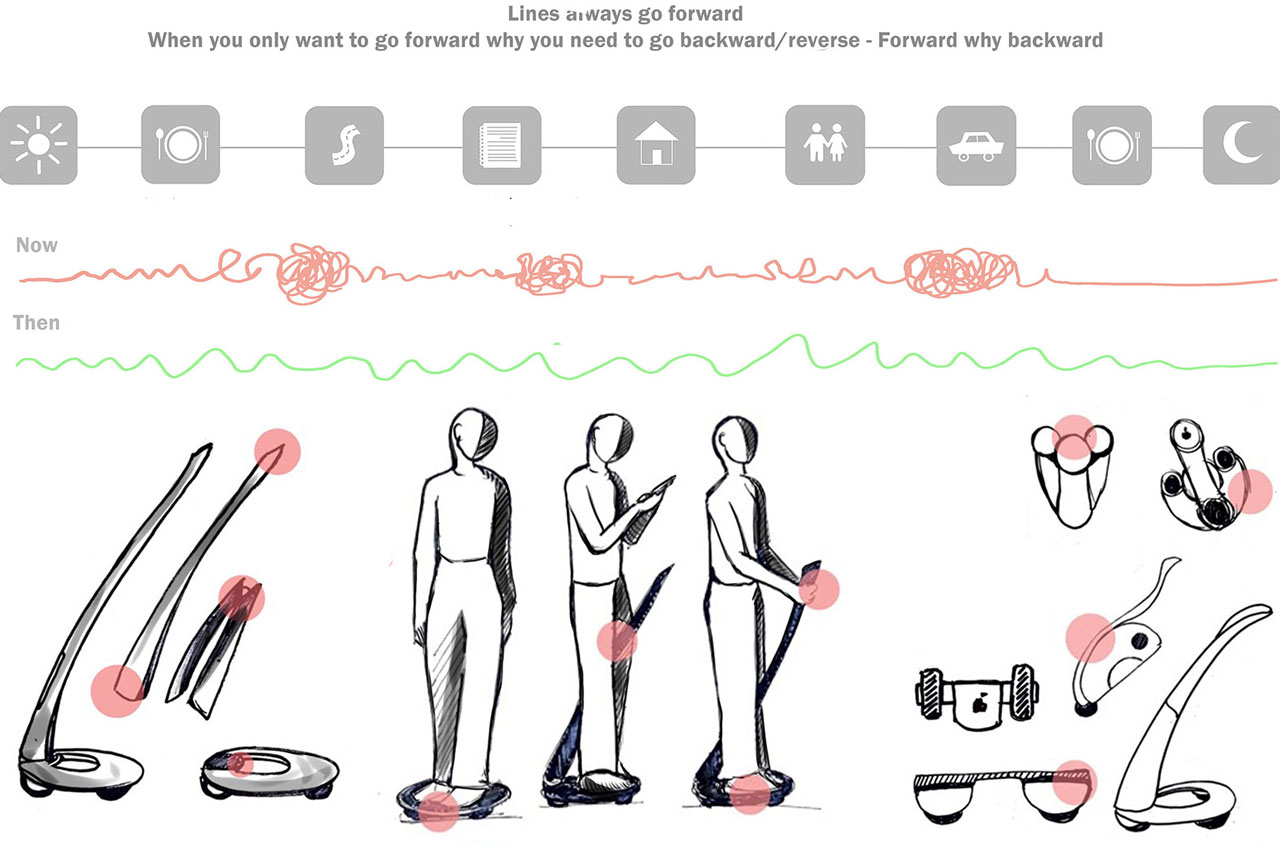 Lines always go forward
When you only want to go forward why you need to go backward/reverse - Forward why backward

Now

Then