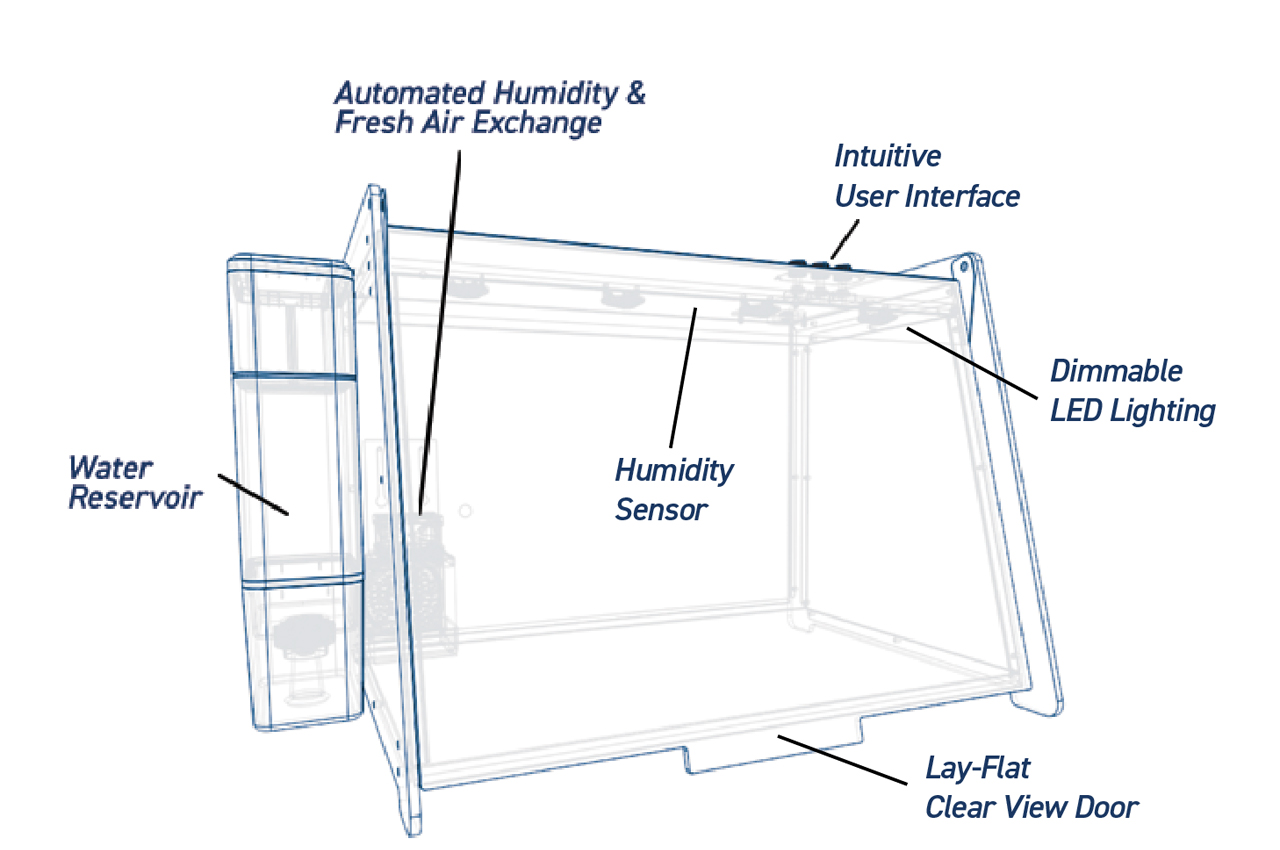 Automated Humidity & Fresh Air Exchange

Intuitive User Interface

Dimmable LED Lighting

Water Reservoir

Humidity Sensor

Lay-Flat Clear View Door