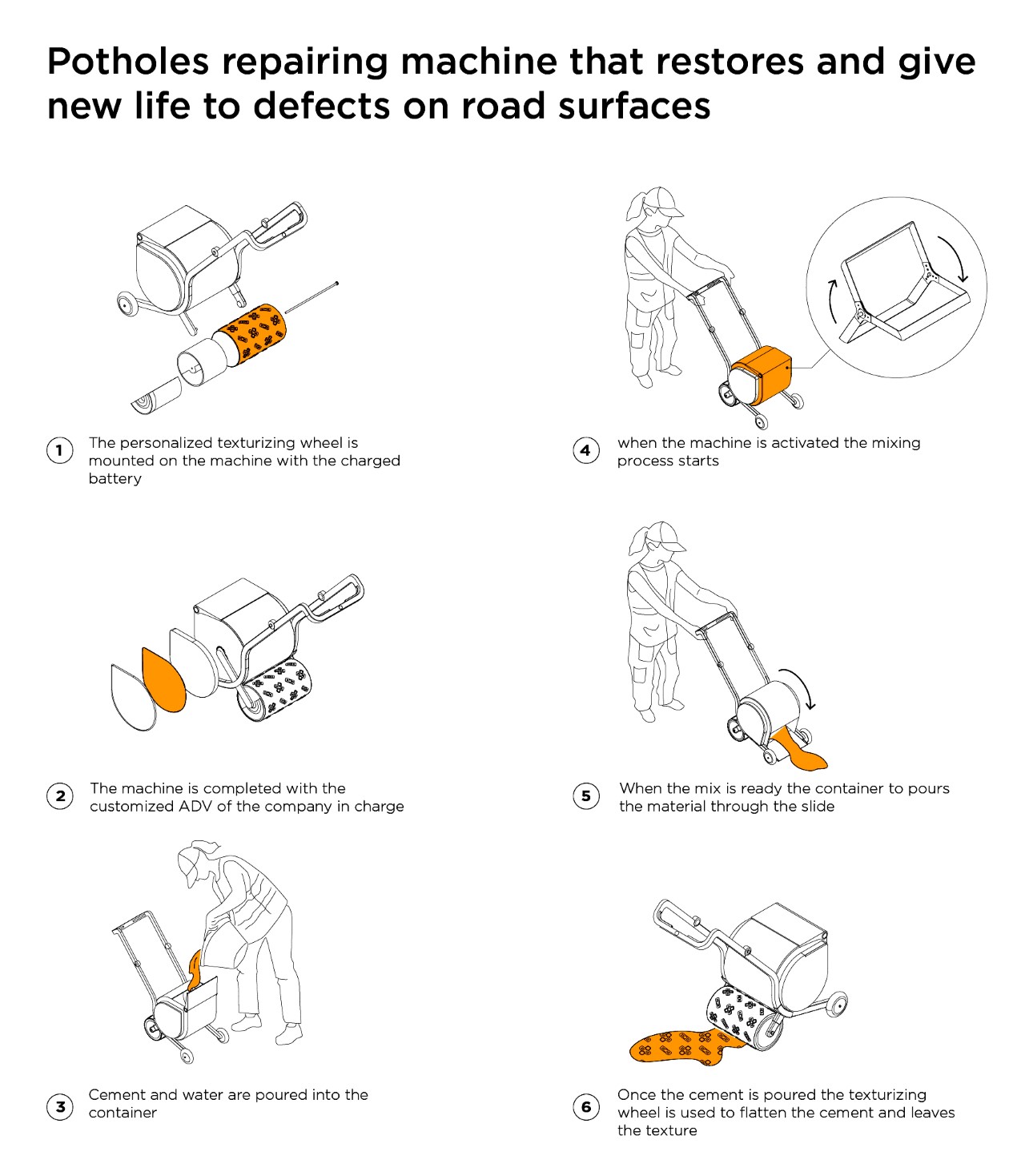 Potholes repairing machine that restores and give new life to defects on road surfaces

1 The personalized texturizing wheel is mounted on the machine with the charged battery

2 The machine is completed with the customized ADV of the company in charge

3 Cement and water are poured into the container

4 when the machine is activated the mixing process starts

5 When the mix is ready the container to pours the material through the slide

6 Once the cement is poured the texturizing wheel is used to flatten the cement and leaves the texture