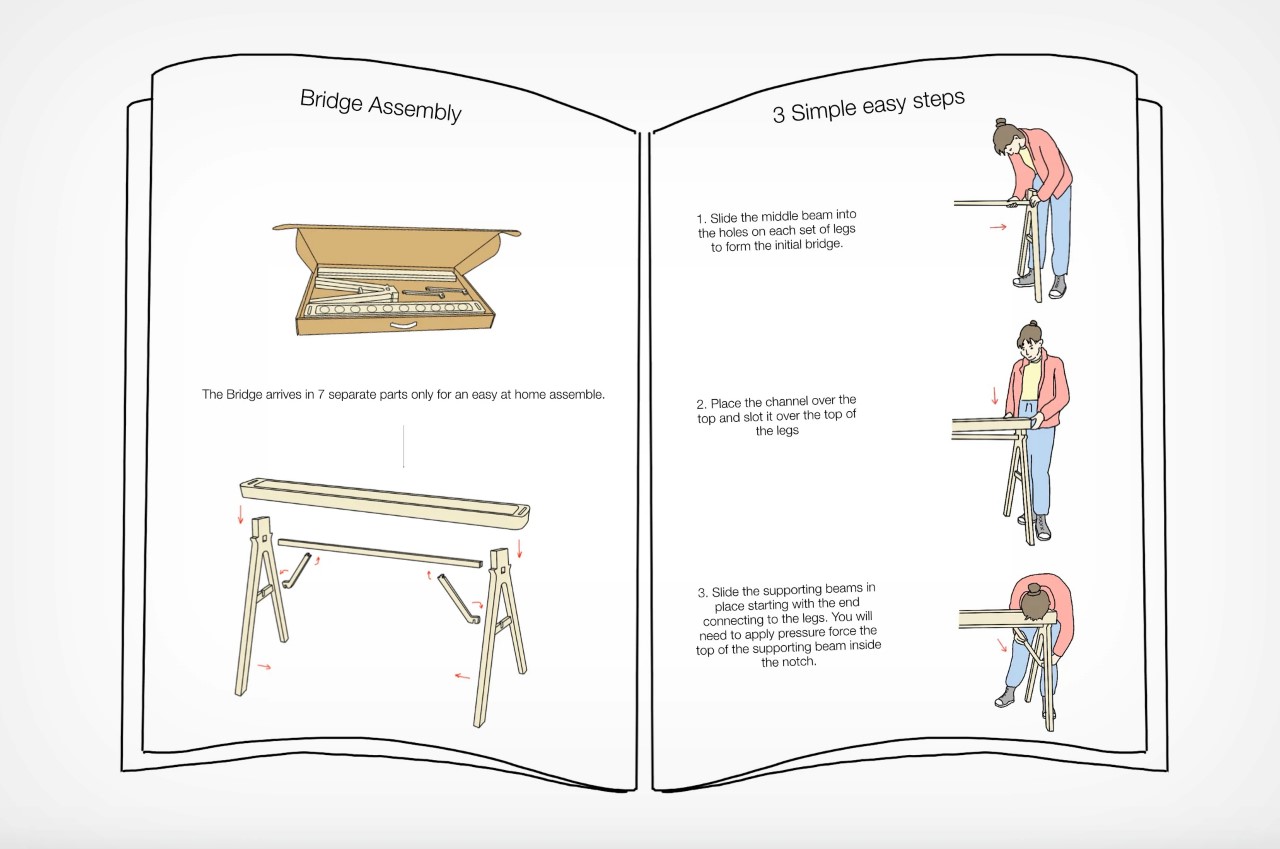 Bridge Assembly

The Bridge arrives in 7 separate parts only for an easy at home assemble.

3 Simple easy steps

1. Slide the middle beam into the holes on each set of legs to form the initial bridge.

2. Place the channel over the top and slot it over the top of the legs

3. Slide the supporting beams in place starting with the end connecting to the legs. You will need to apply pressure force the top of the supporting beam inside the notch.