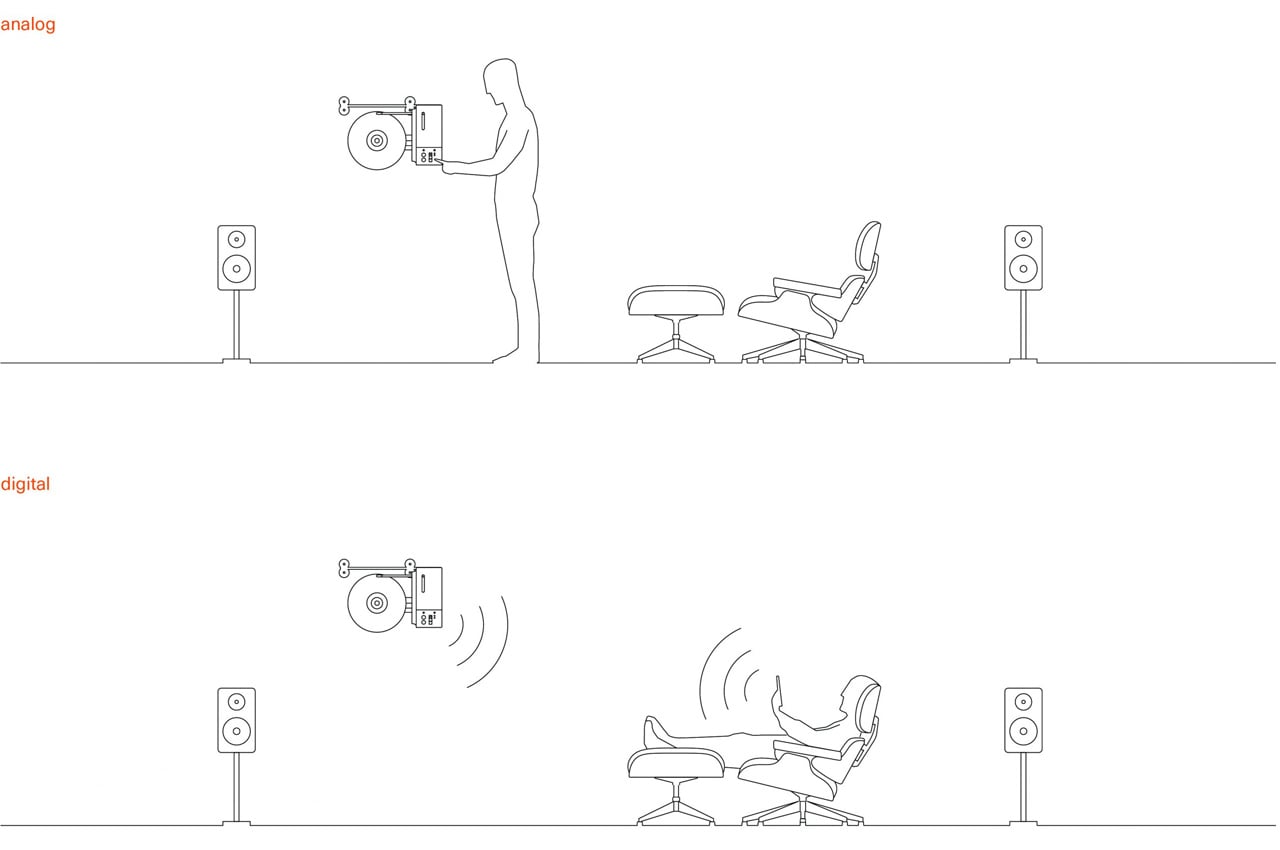 analog

digital