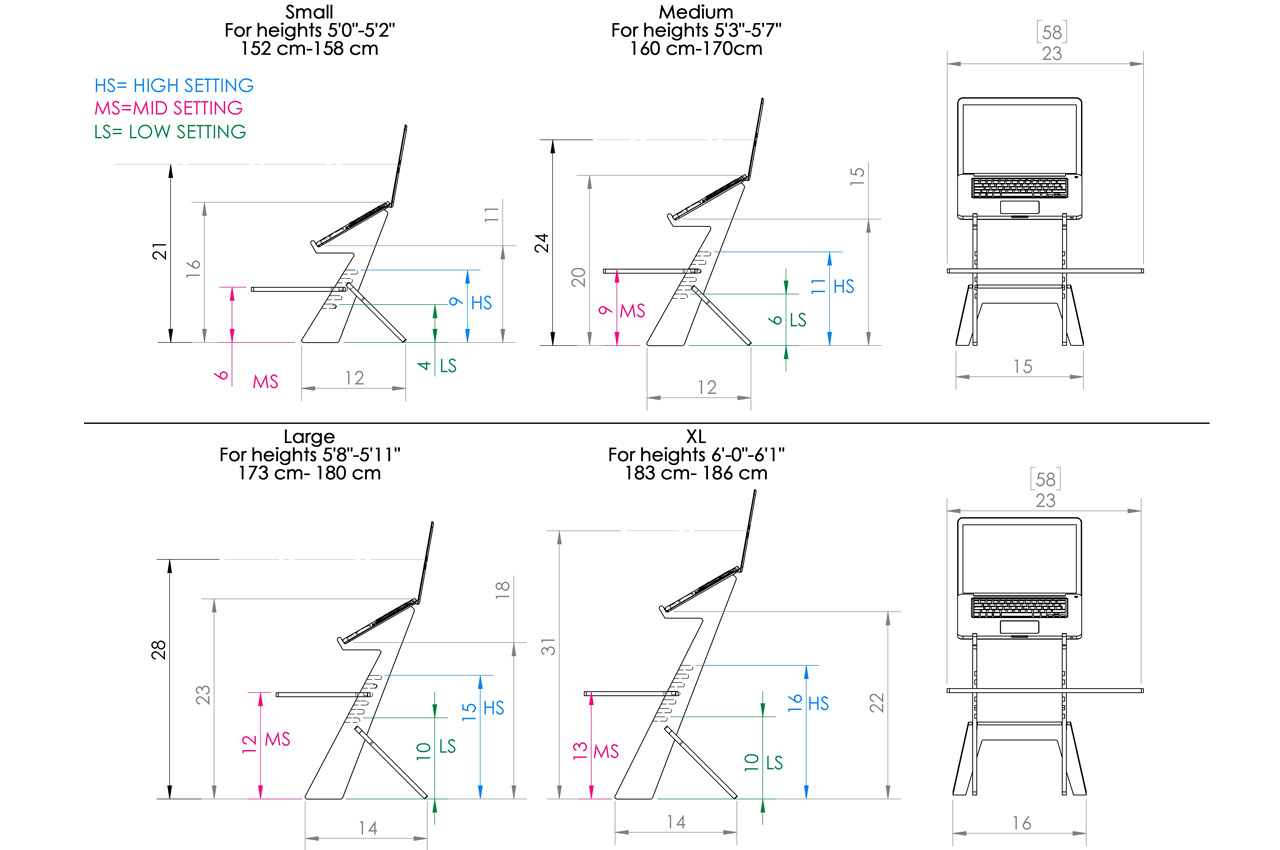 Small
For heights 5'0"-5'2"
152 cm-158 cm

HS= HIGH SETTING
MS=MID SETTING
LS= LOW SETTING

21
16
11
9 HS
6
MS
4 LS
12

Medium
For heights 5'3"-5'7"
160 cm-170cm

24
20
15
9 MS
11 HS
6 LS
12

[58]
23
15

Large
For heights 5'8"-5'11"
173 cm- 180 cm

28
23
18
12 MS
15 HS
10 LS
14

XL
For heights 6'-0"-6'1"
183 cm- 186 cm

31
22
13 MS
16 HS
10 LS
14

[58]
23
16