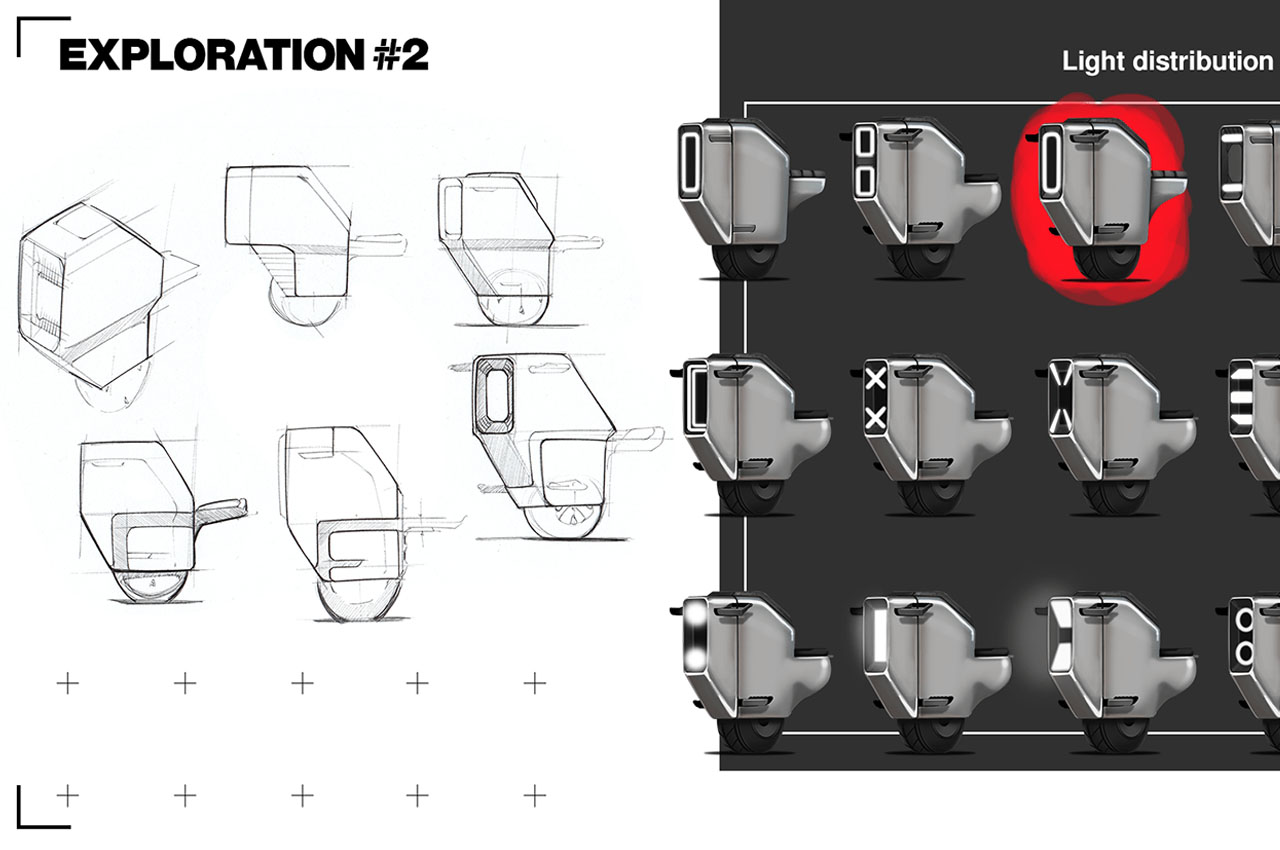 EXPLORATION #2

Light distribution