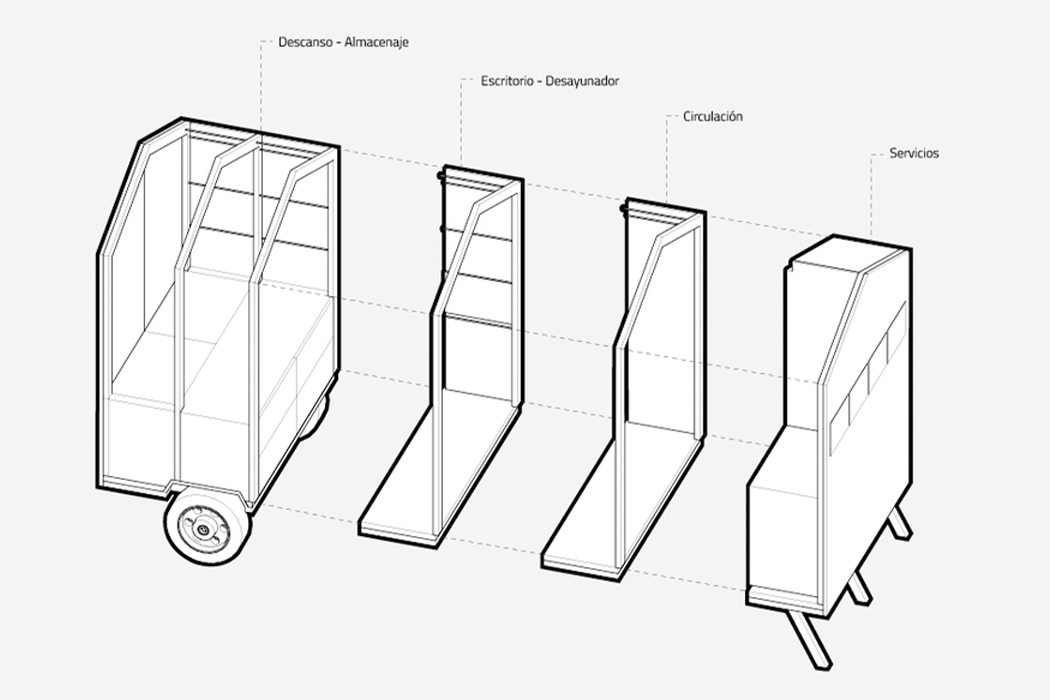 Descanso - Almacenaje

Escritorio - Desayunador

Circulación

Servicios