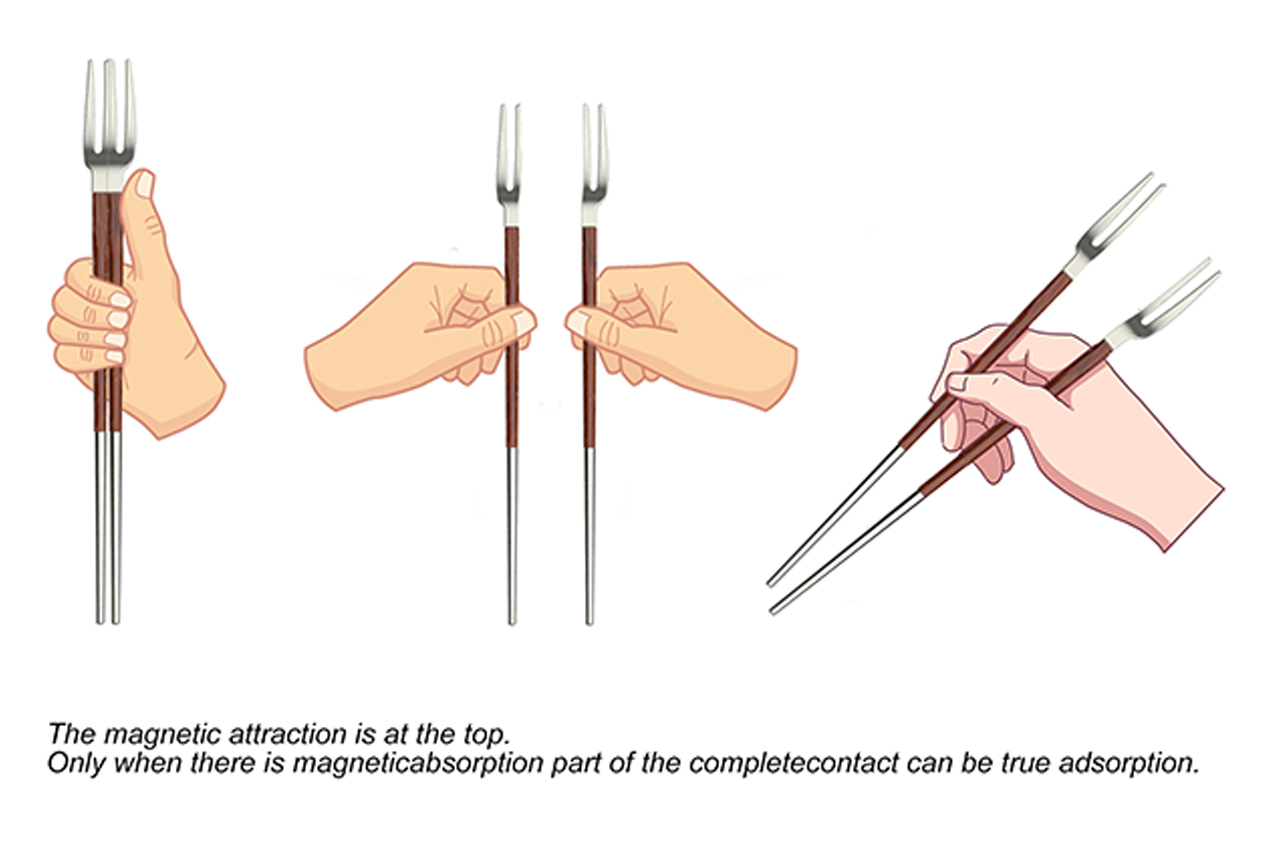 The magnetic attraction is at the top.
Only when there is magneticabsorption part of the completecontact can be true adsorption.