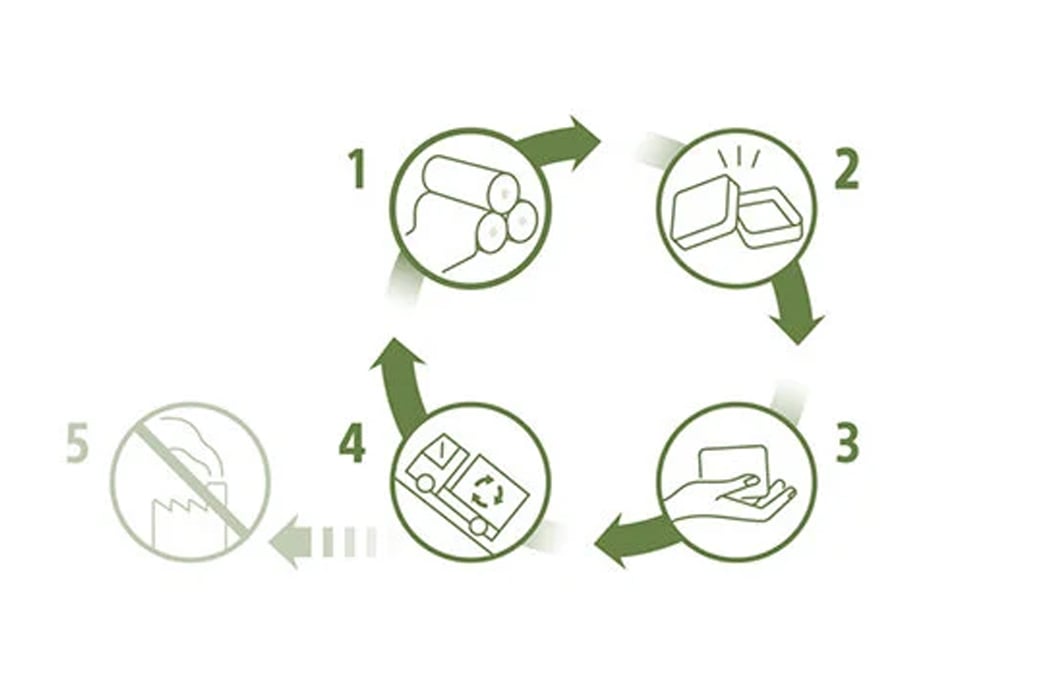 1

2

3

4

5