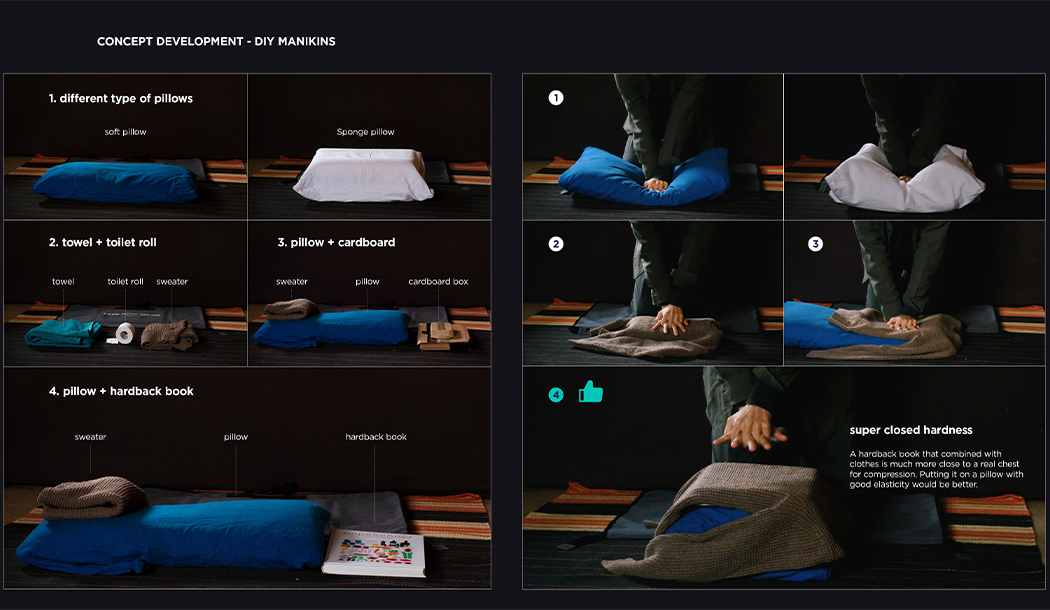 CONCEPT DEVELOPMENT - DIY MANIKINS

1. different type of pillows

soft pillow

Sponge pillow

2. towel + toilet roll

towel

toilet roll

sweater

3. pillow + cardboard

sweater

pillow

cardboard box

4. pillow + hardback book

sweater

pillow

hardback book

1

2

3

4

super closed hardness

A hardback book that combined with clothes is much more close to a real chest for compression. Putting it on a pillow with good elasticity would be better.