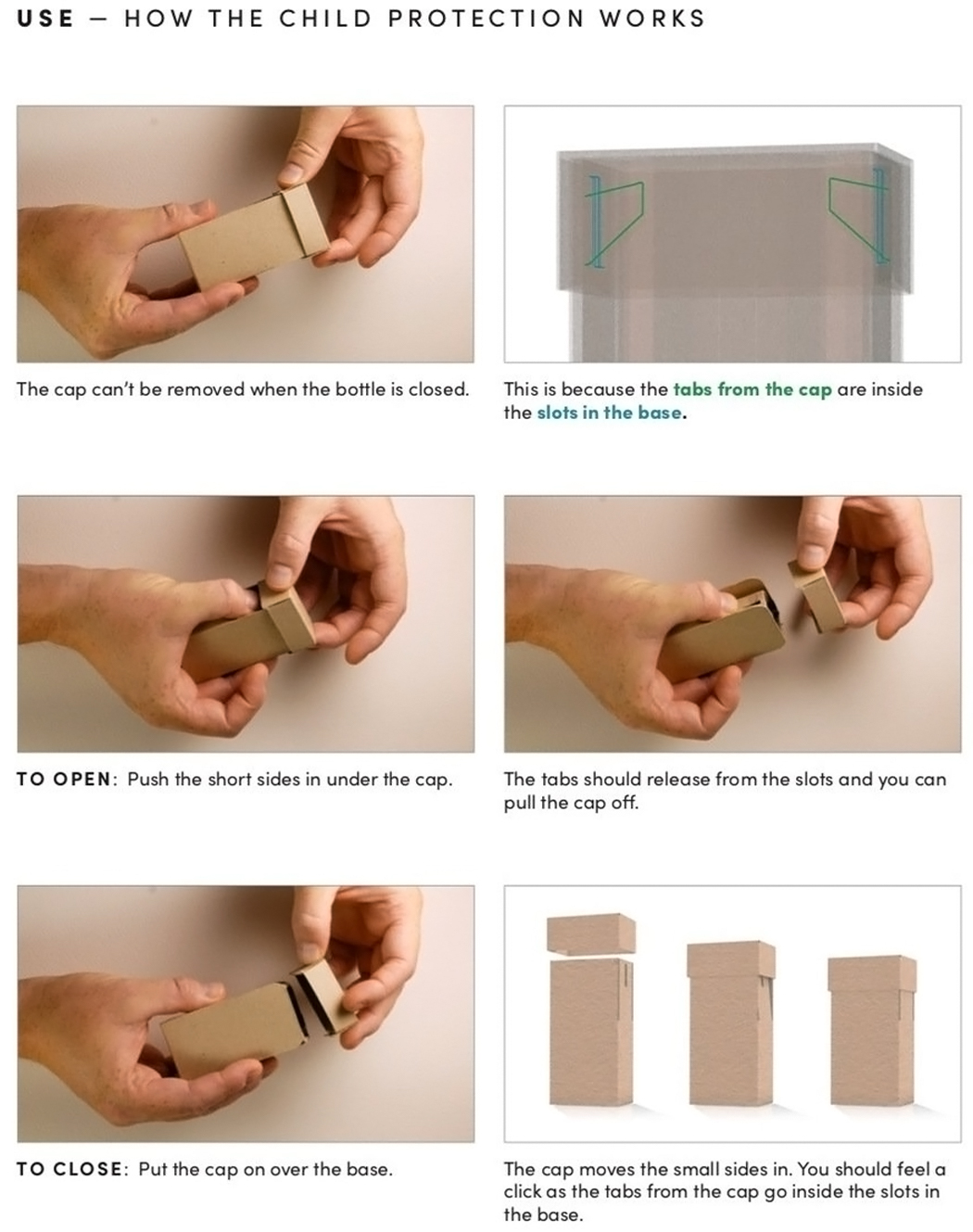 USE — HOW THE CHILD PROTECTION WORKS

The cap can't be removed when the bottle is closed.

This is because the tabs from the cap are inside the slots in the base.

TO OPEN: Push the short sides in under the cap.

The tabs should release from the slots and you can pull the cap off.

TO CLOSE: Put the cap on over the base.

The cap moves the small sides in. You should feel a click as the tabs from the cap go inside the slots in the base.