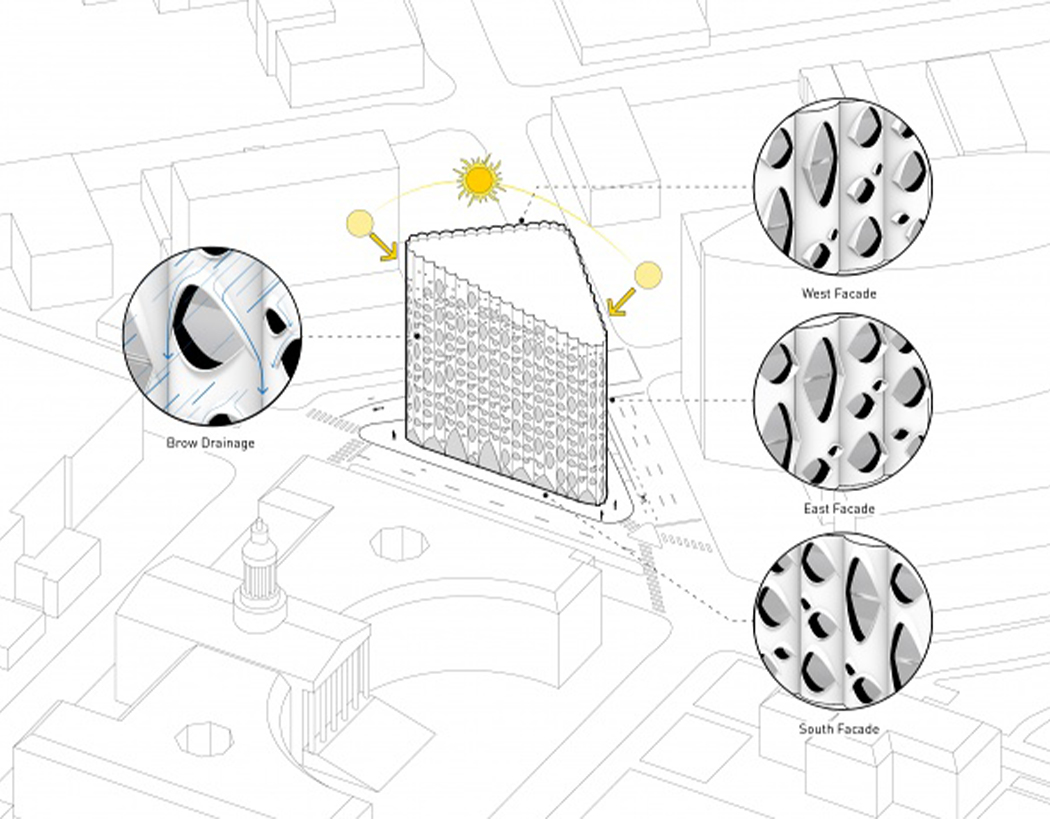 Brow Drainage

West Facade

East Facade

South Facade