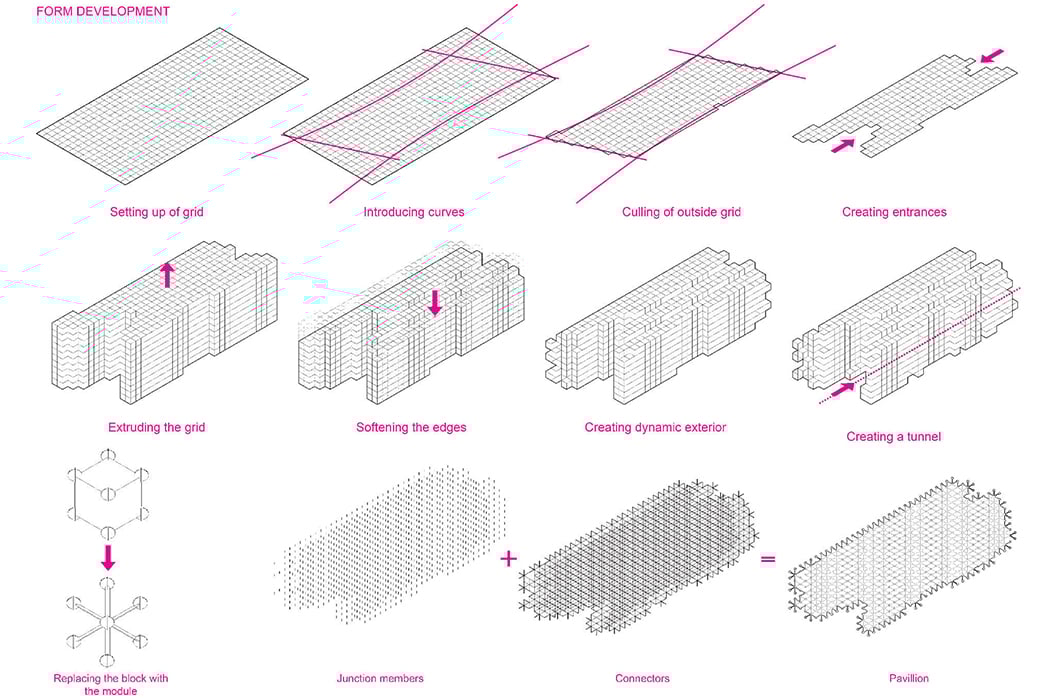 FORM DEVELOPMENT

Setting up of grid

Introducing curves

Culling of outside grid

Creating entrances

Extruding the grid

Softening the edges

Creating dynamic exterior

Creating a tunnel

Replacing the block with the module

Junction members

+

Connectors

=

Pavillion