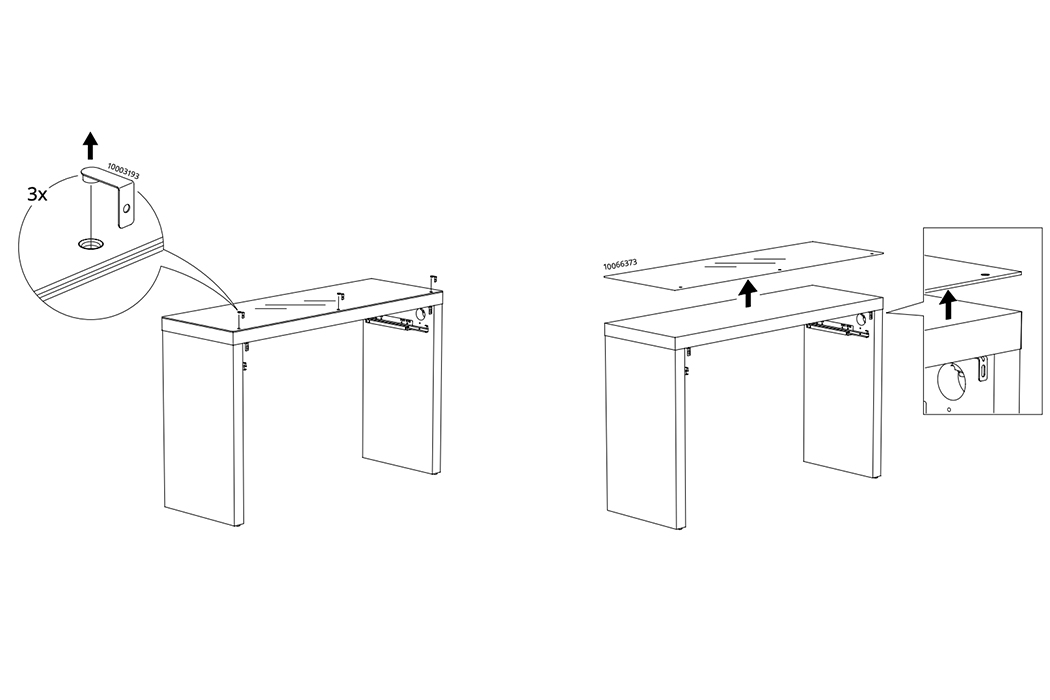 3x
10003193

10066373