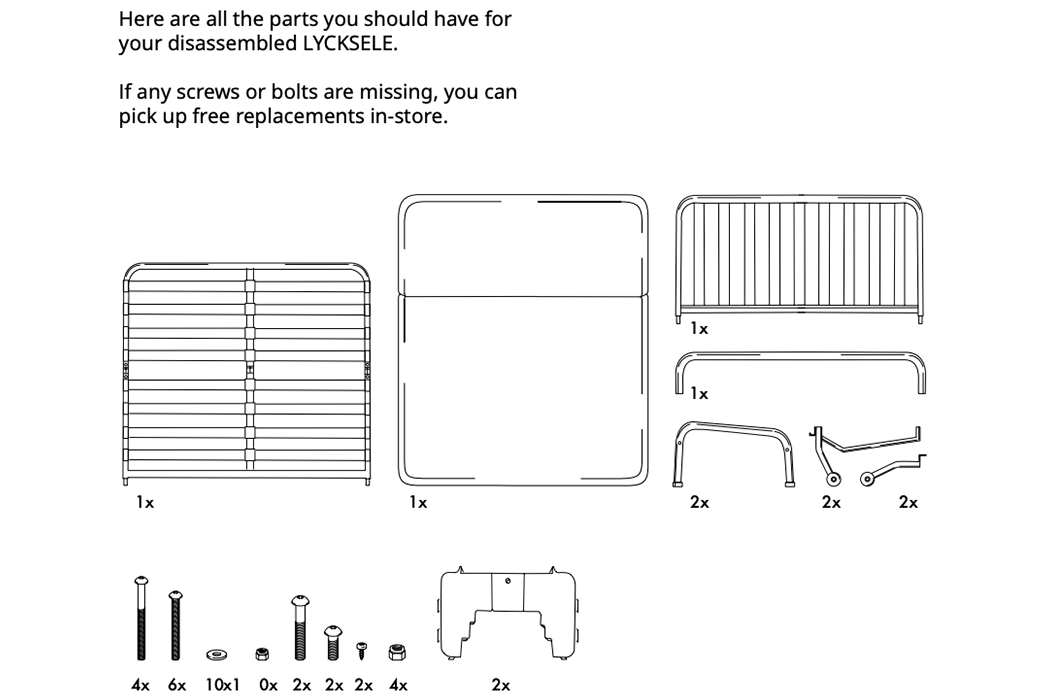 Here are all the parts you should have for your disassembled LYCKSELE.

If any screws or bolts are missing, you can pick up free replacements in-store.

1x

1x

1x

1x

2x

2x

2x

4x 6x 10x1 0x 2x 2x 2x 4x

2x