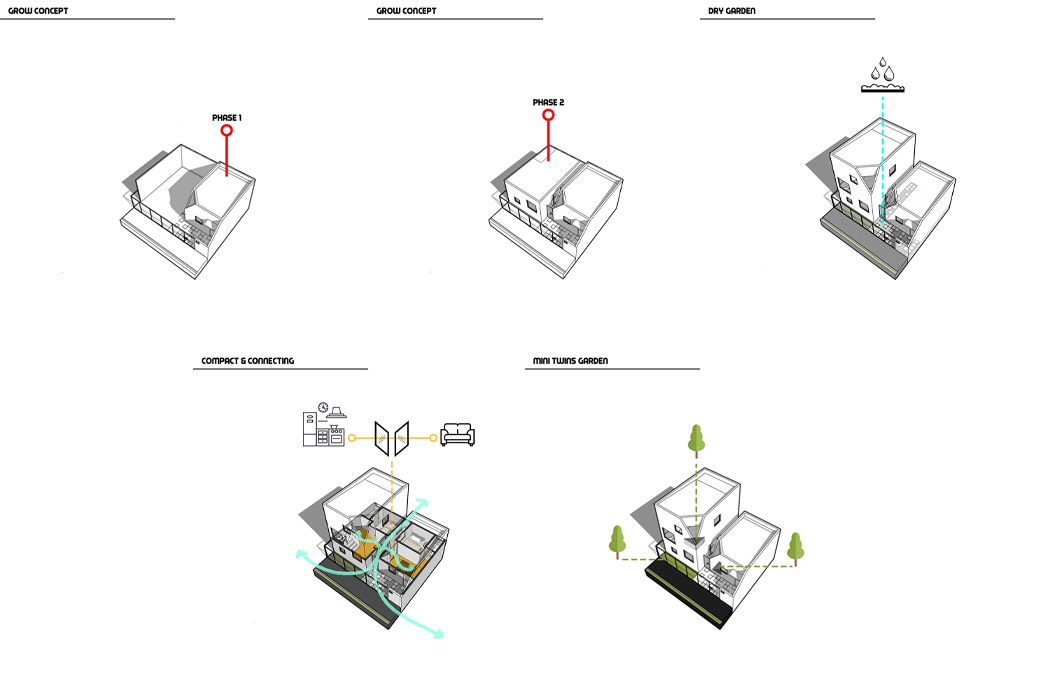 GROW CONCEPT

PHASE 1

GROW CONCEPT

PHASE 2

DRY GARDEN

COMPACT & CONNECTING

MINI TWINS GARDEN