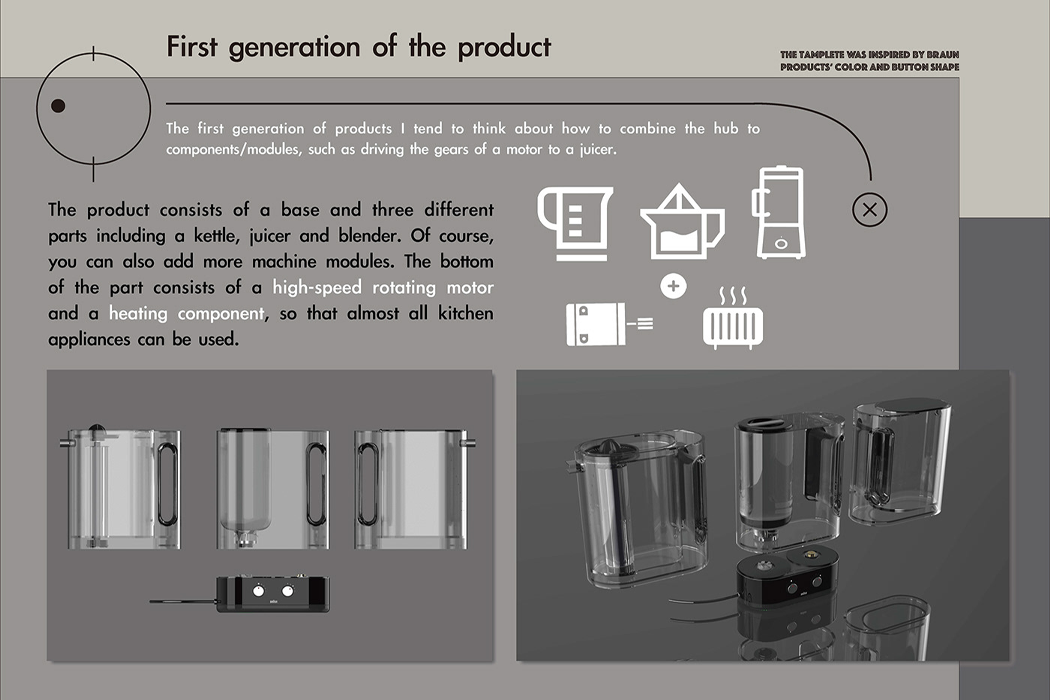 First generation of the product

THE TAMPLETE WAS INSPIRED BY BRAUN PRODUCTS' COLOR AND BUTTON SHAPE

The first generation of products I tend to think about how to combine the hub to components/modules, such as driving the gears of a motor to a juicer.

The product consists of a base and three different parts including a kettle, juicer and blender. Of course, you can also add more machine modules. The bottom of the part consists of a high-speed rotating motor and a heating component, so that almost all kitchen appliances can be used.