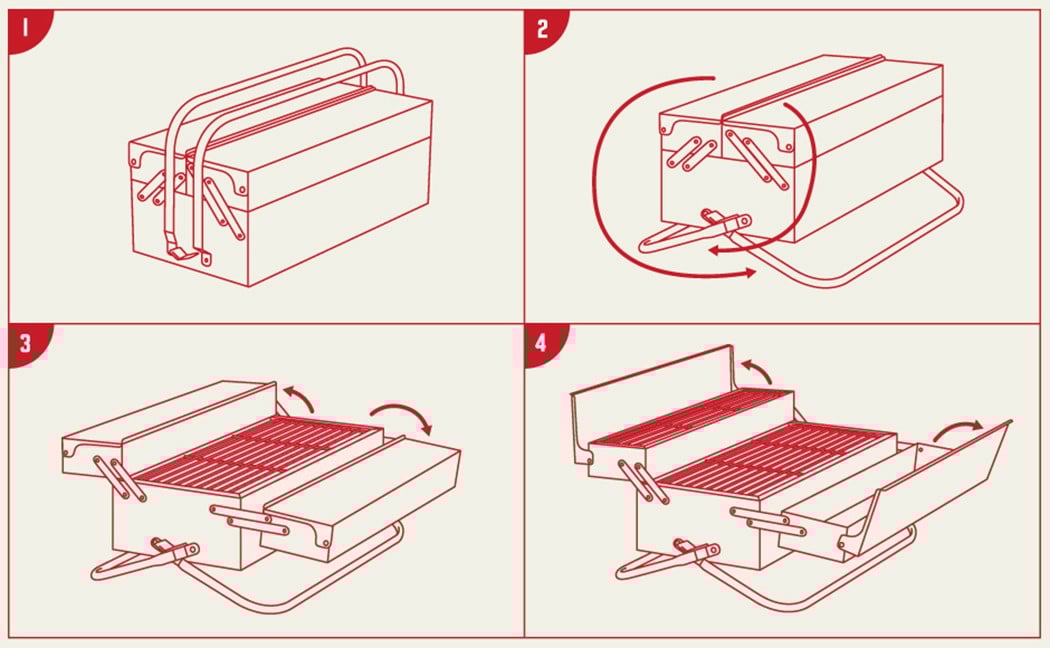 1

2

3

4