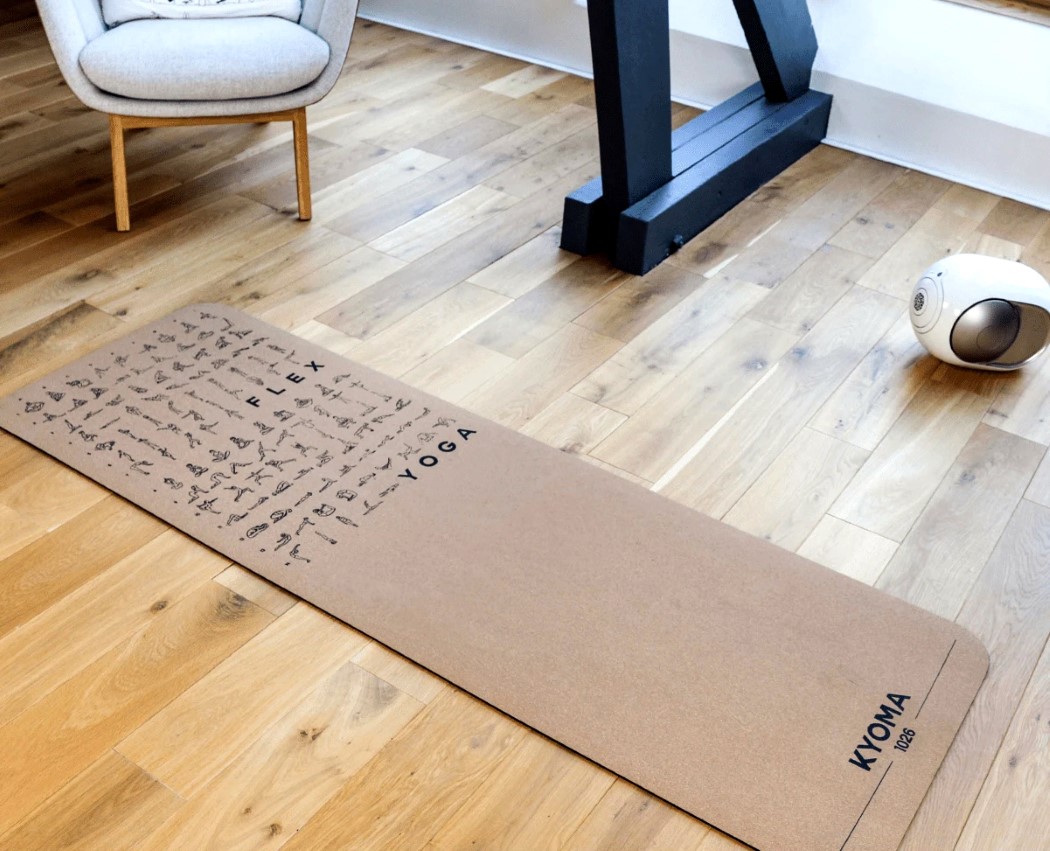 FLEX
YOGA

KYOMA
1026