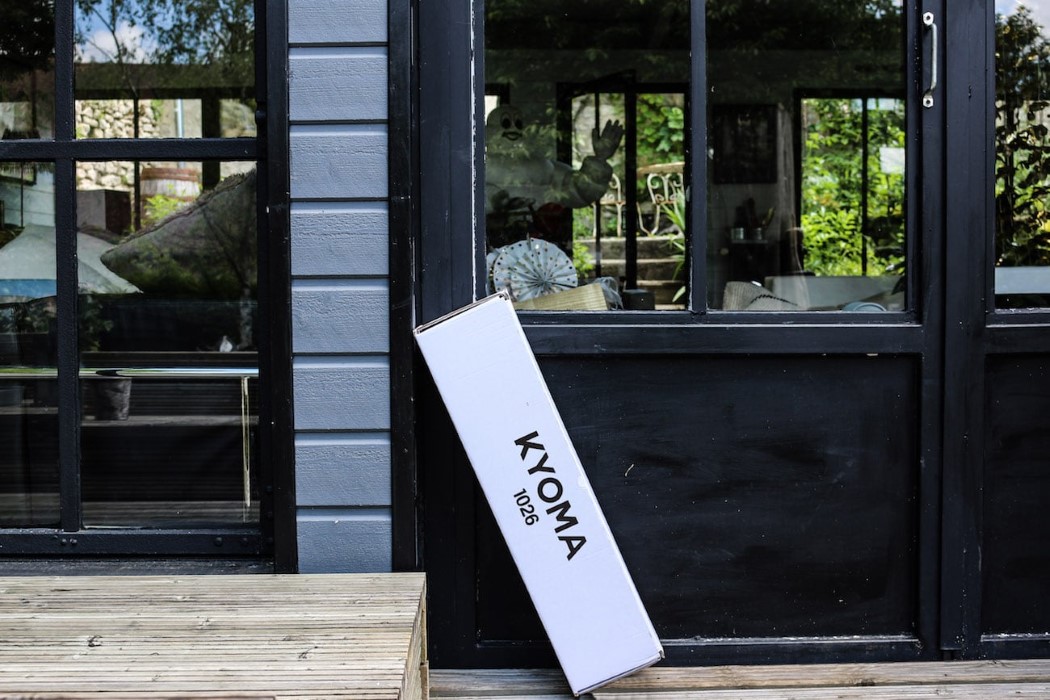 KYOMA
1026