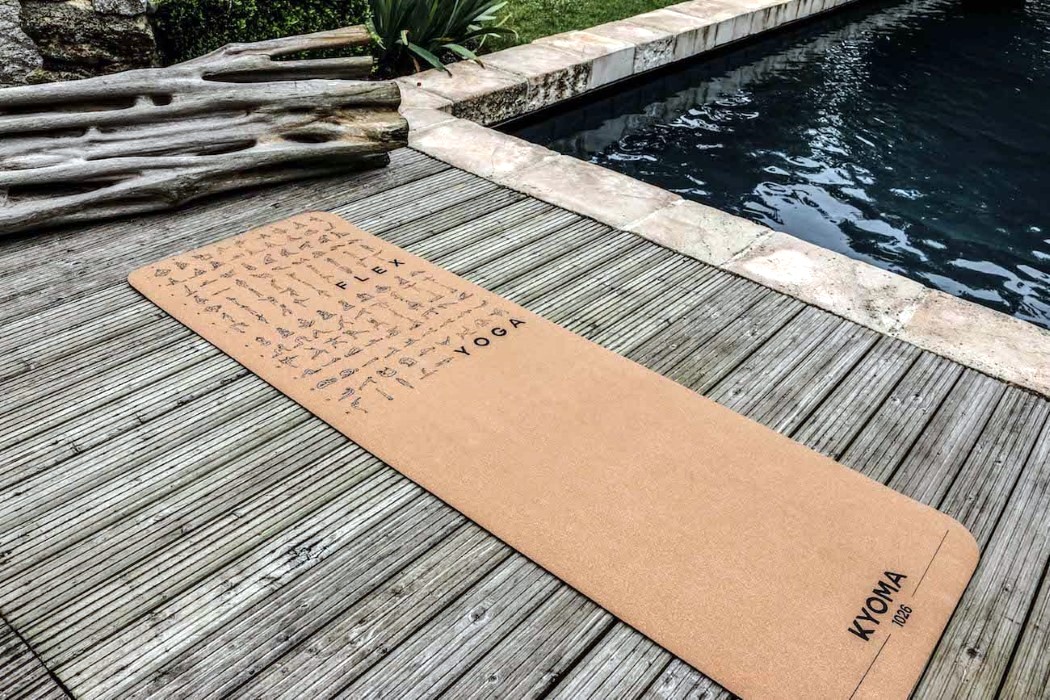 FLEX
YOGA
KYOMA
1026