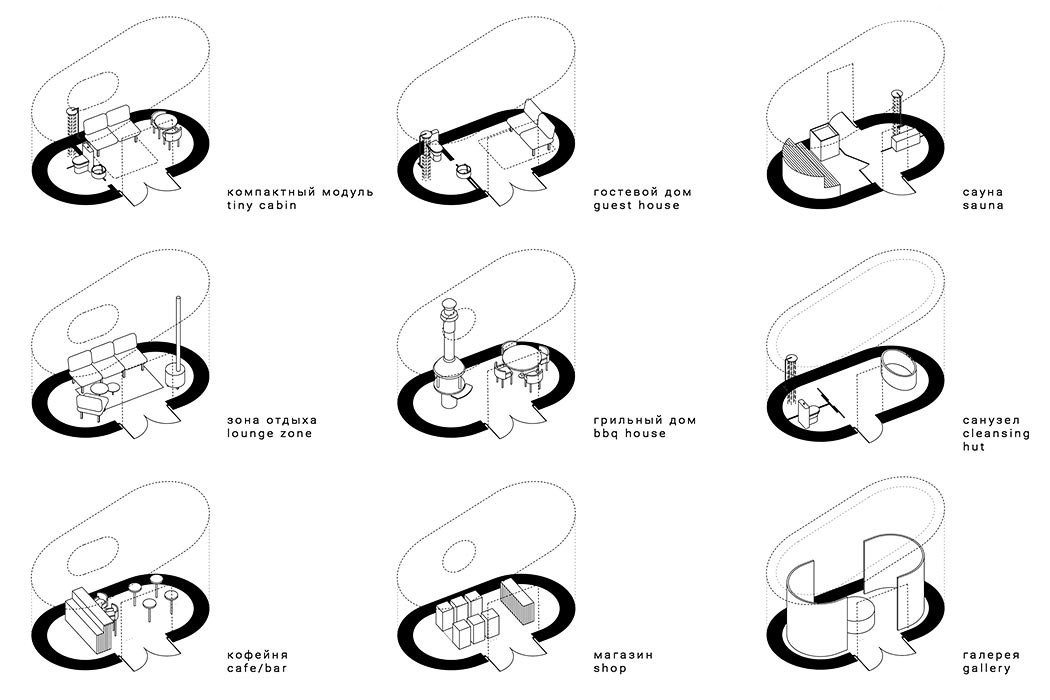 компактный модуль
tiny cabin

гостевой дом
guest house

сауна
sauna

зона отдыха
lounge zone

грильный дом
bbq house

санузел
cleansing
hut

кофейня
cafe/bar

магазин
shop

галерея
gallery