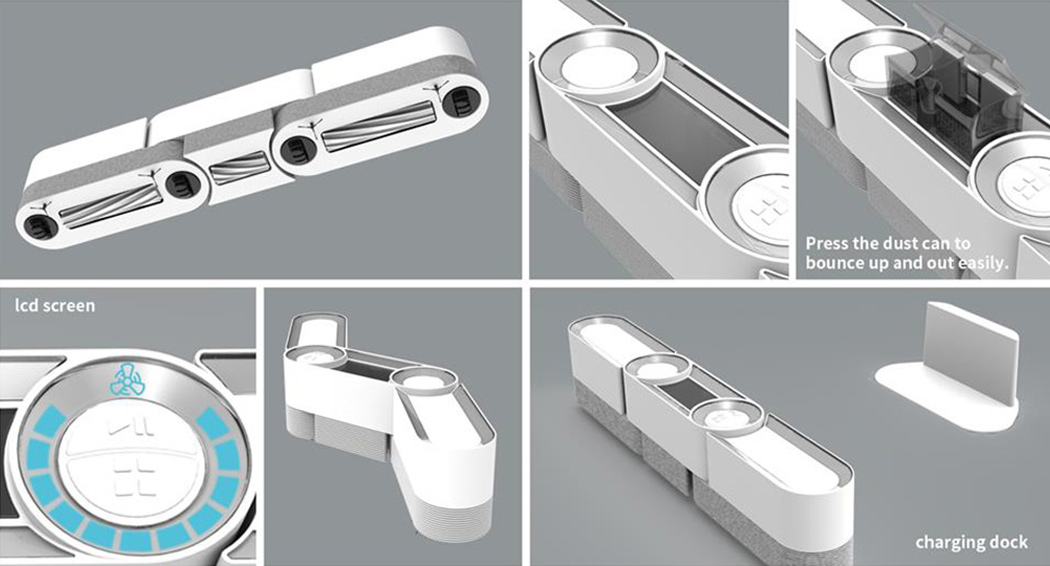 Press the dust can to bounce up and out easily.

lcd screen

charging dock