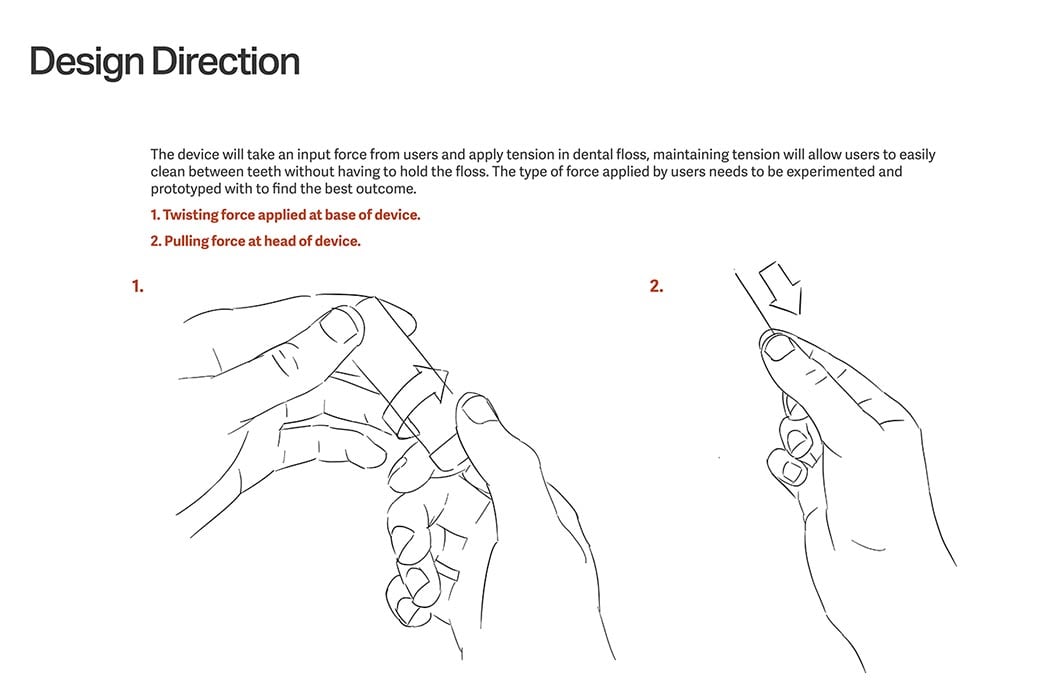 Design Direction

The device will take an input force from users and apply tension in dental floss, maintaining tension will allow users to easily clean between teeth without having to hold the floss. The type of force applied by users needs to be experimented and prototyped with to find the best outcome.

1. Twisting force applied at base of device.

2. Pulling force at head of device.

1.

2.