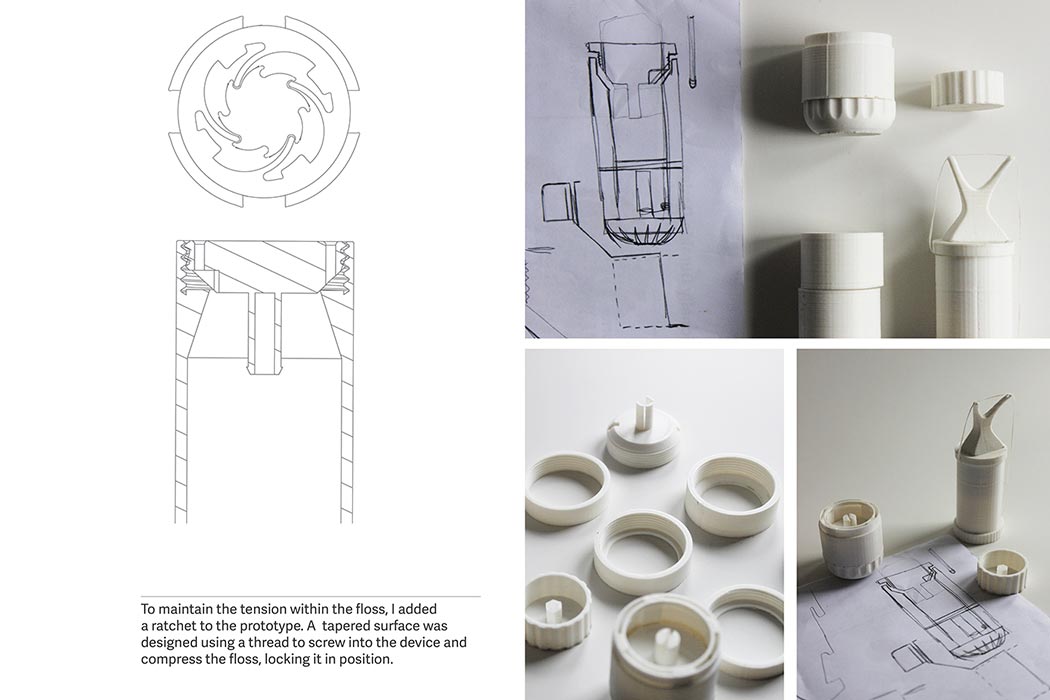 To maintain the tension within the floss, I added a ratchet to the prototype. A tapered surface was designed using a thread to screw into the device and compress the floss, locking it in position.