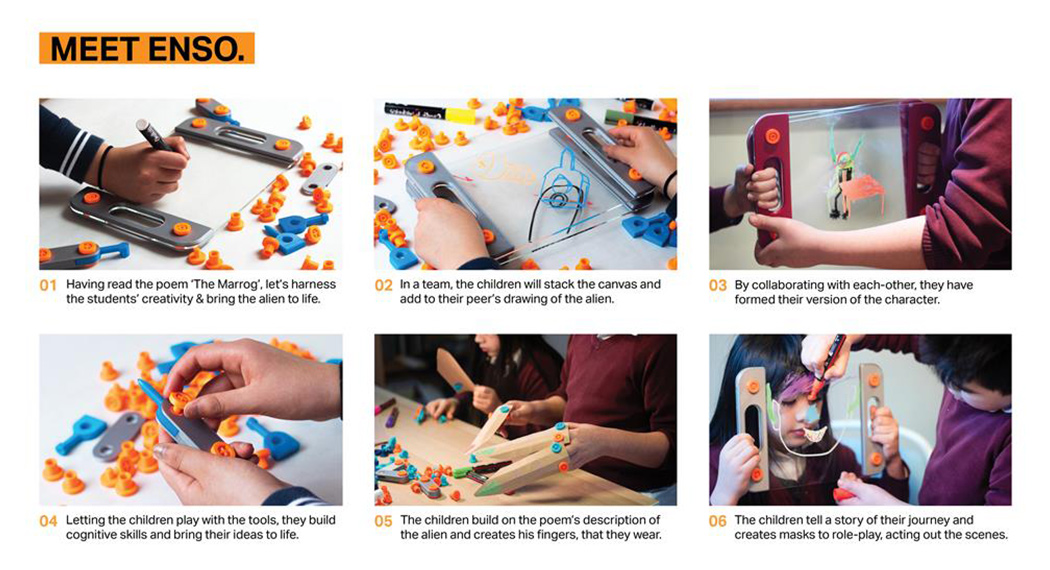 MEET ENSO.

01 Having read the poem 'The Marrog', let's harness the students' creativity & bring the alien to life.

02 In a team, the children will stack the canvas and add to their peer's drawing of the alien.

03 By collaborating with each-other, they have formed their version of the character.

04 Letting the children play with the tools, they build cognitive skills and bring their ideas to life.

05 The children build on the poem's description of the alien and creates his fingers, that they wear.

06 The children tell a story of their journey and creates masks to role-play, acting out the scenes.