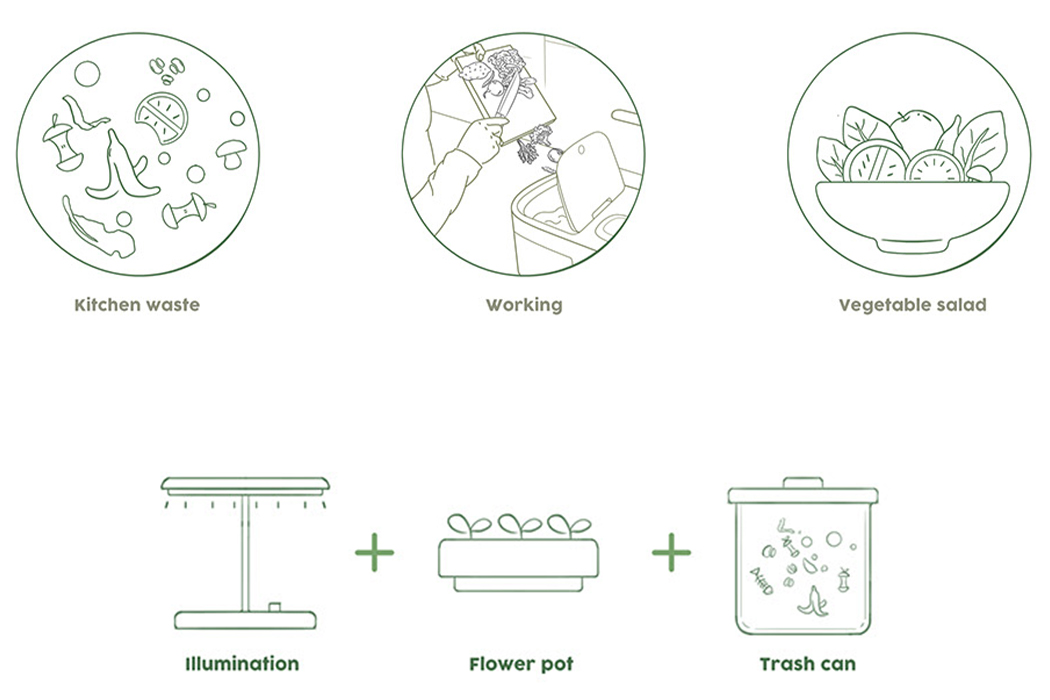 Kitchen waste

Working

Vegetable salad

Illumination

+

Flower pot

+

Trash can