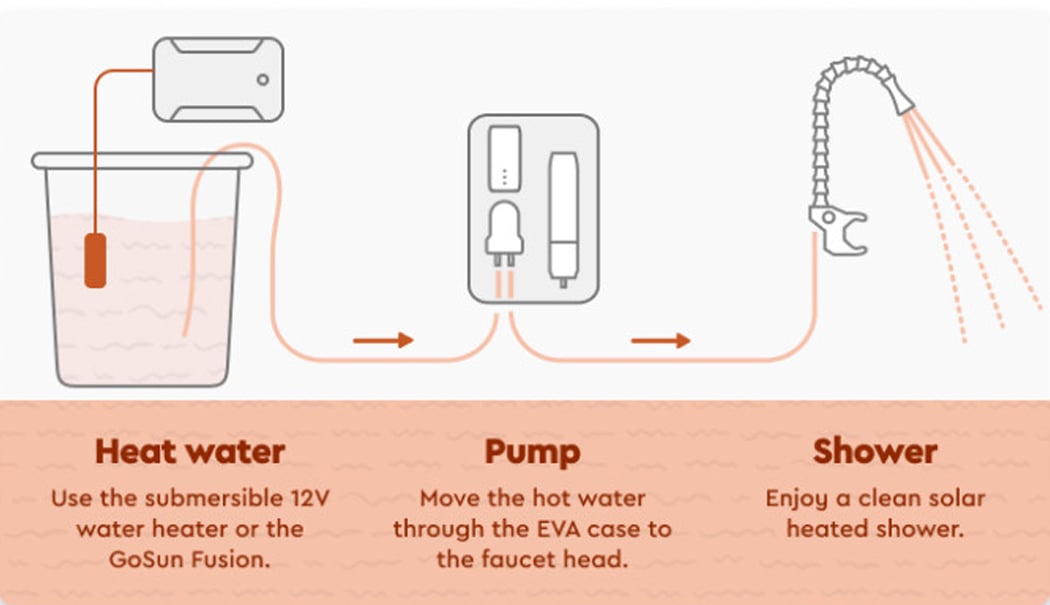 Heat water
Use the submersible 12V water heater or the GoSun Fusion.

Pump
Move the hot water through the EVA case to the faucet head.

Shower
Enjoy a clean solar heated shower.