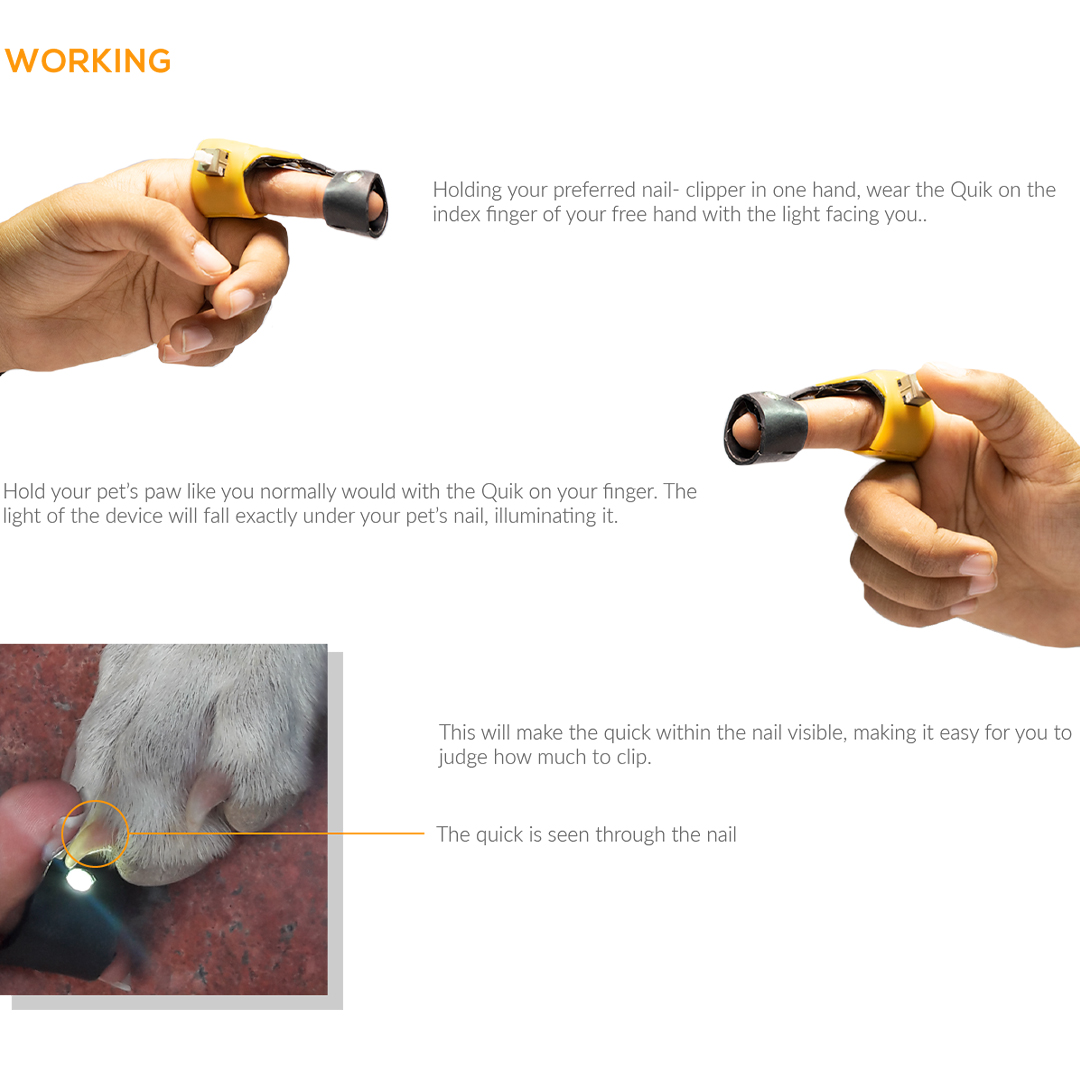 WORKING

Holding your preferred nail- clipper in one hand, wear the Quik on the index finger of your free hand with the light facing you..

Hold your pet's paw like you normally would with the Quik on your finger. The light of the device will fall exactly under your pet's nail, illuminating it.

This will make the quick within the nail visible, making it easy for you to judge how much to clip.

The quick is seen through the nail