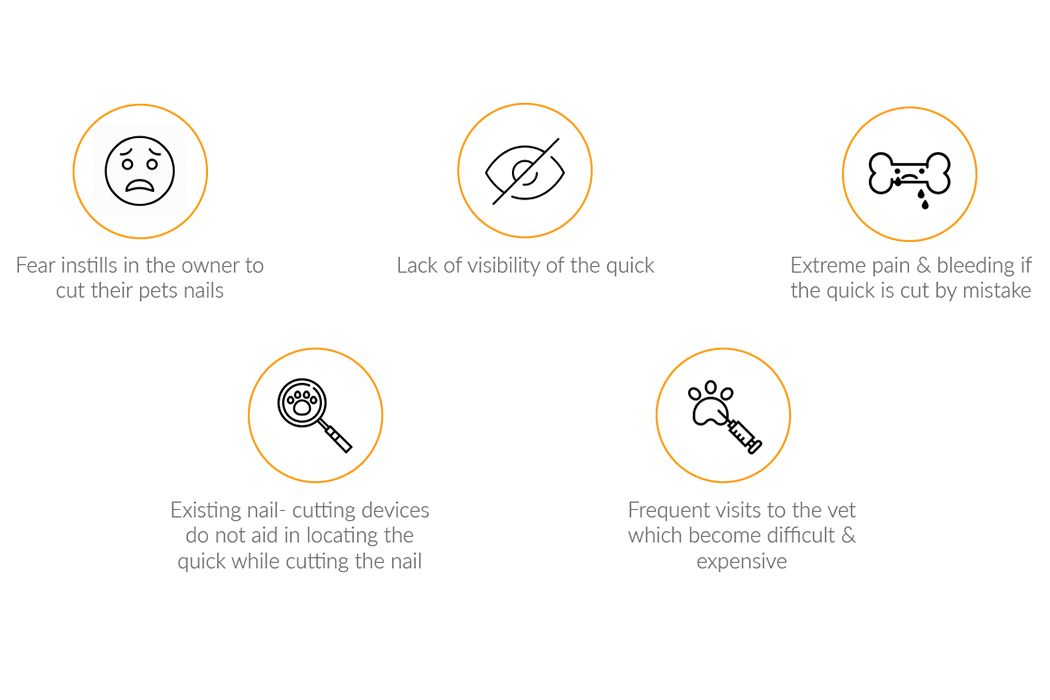 Fear instills in the owner to cut their pets nails

Lack of visibility of the quick

Extreme pain & bleeding if the quick is cut by mistake

Existing nail- cutting devices do not aid in locating the quick while cutting the nail

Frequent visits to the vet which become difficult & expensive