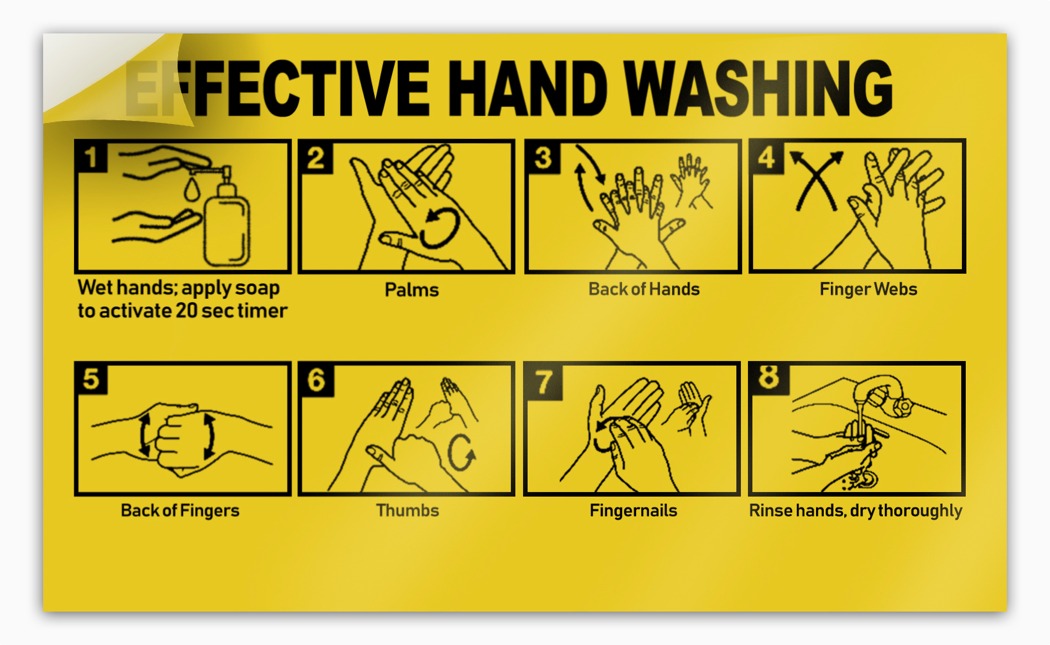 EFFECTIVE HAND WASHING

1
Wet hands; apply soap to activate 20 sec timer

2
Palms

3
Back of Hands

4
Finger Webs

5
Back of Fingers

6
Thumbs

7
Fingernails

8
Rinse hands, dry thoroughly