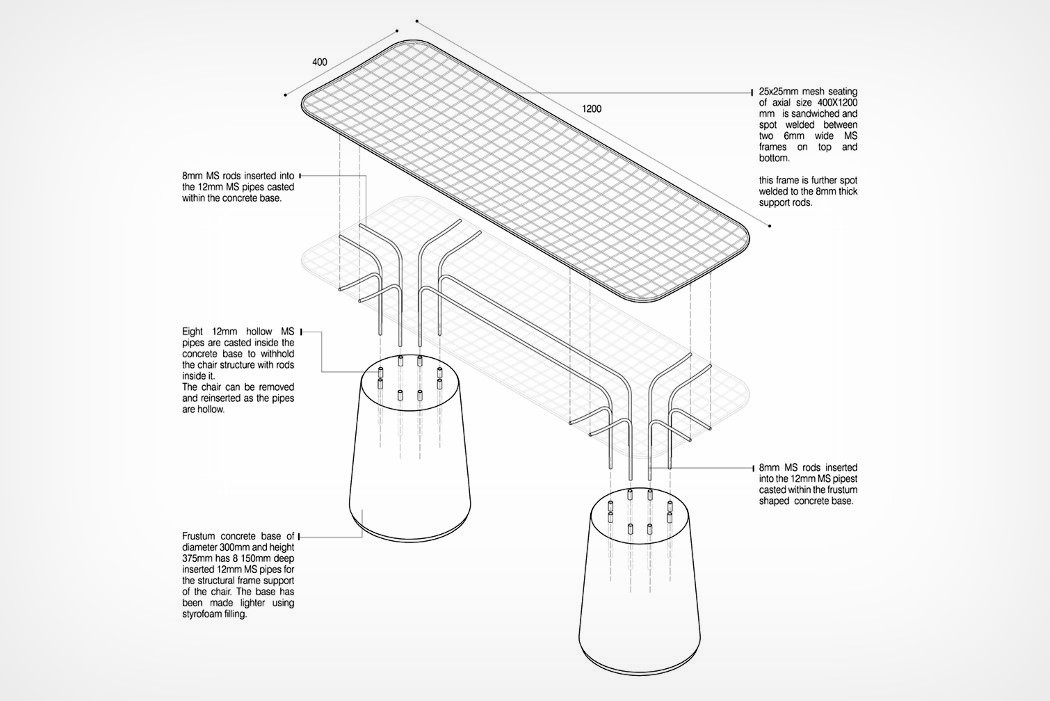 400

1200

25x25mm mesh seating of axial size 400X1200 mm is sandwiched and spot welded between two 6mm wide MS frames on top and bottom.

this frame is further spot welded to the 8mm thick support rods.

8mm MS rods inserted into the 12mm MS pipes casted within the concrete base.

Eight 12mm hollow MS pipes are casted inside the concrete base to withhold the chair structure with rods inside it.
The chair can be removed and reinserted as the pipes are hollow.

8mm MS rods inserted into the 12mm MS pipest casted within the frustum shaped concrete base.

Frustum concrete base of diameter 300mm and height 375mm has 8 150mm deep inserted 12mm MS pipes for the structural frame support of the chair. The base has been made lighter using styrofoam filling.