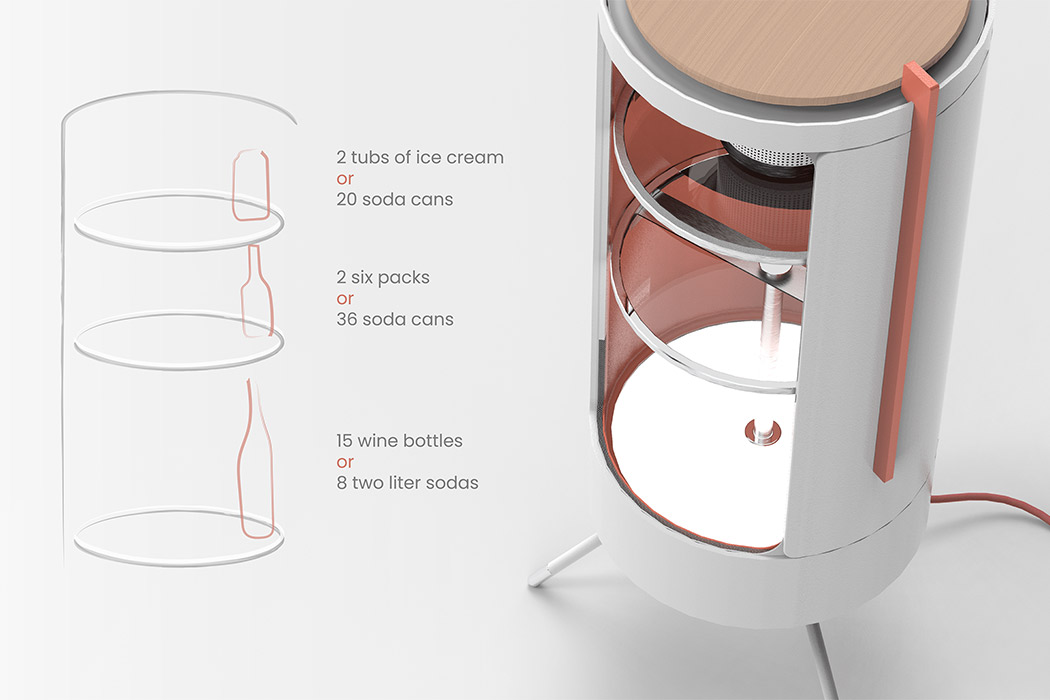 2 tubs of ice cream
or
20 soda cans

2 six packs
or
36 soda cans

15 wine bottles
or
8 two liter sodas