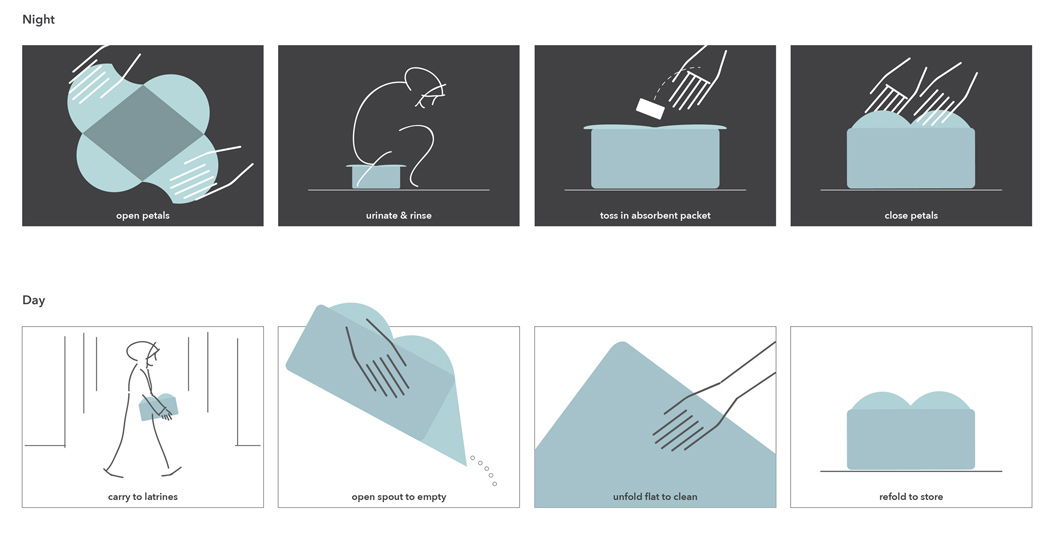 Night

open petals

urinate & rinse

toss in absorbent packet

close petals

Day

carry to latrines

open spout to empty

unfold flat to clean

refold to store