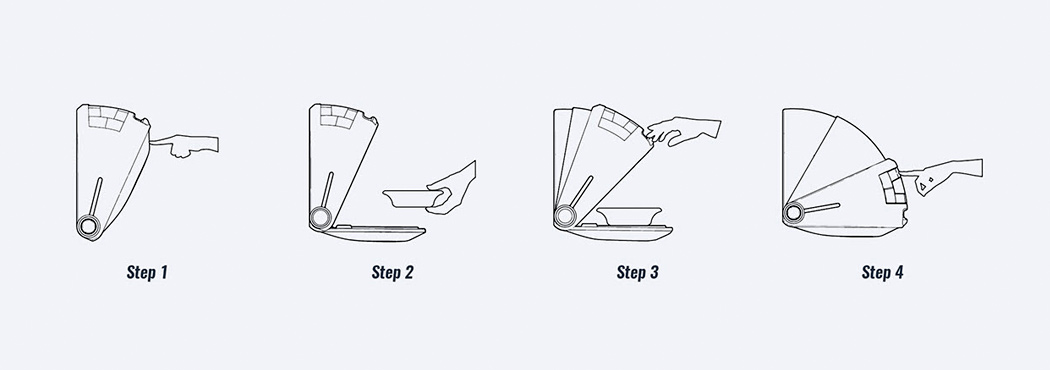 Step 1

Step 2

Step 3

Step 4