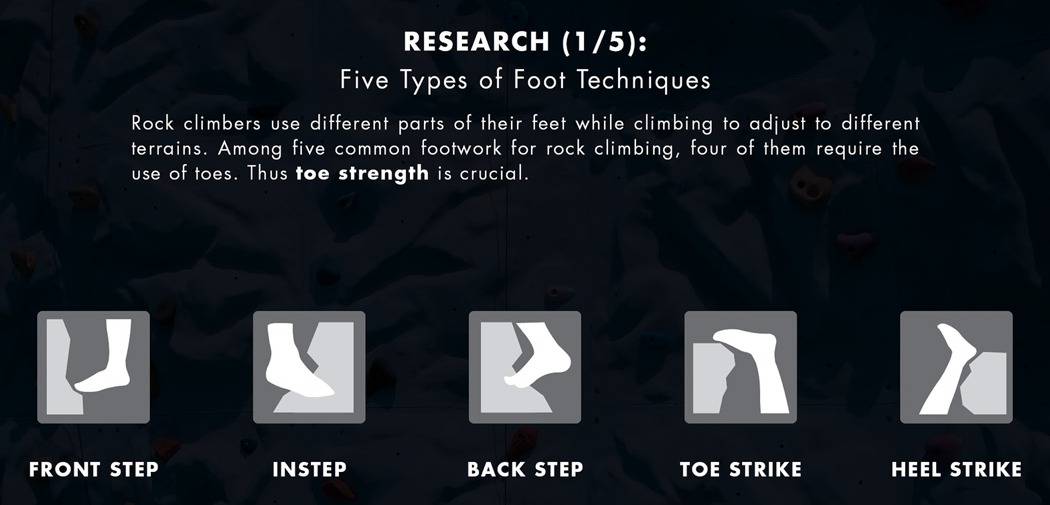 RESEARCH (1/5):
Five Types of Foot Techniques

Rock climbers use different parts of their feet while climbing to adjust to different terrains. Among five common footwork for rock climbing, four of them require the use of toes. Thus toe strength is crucial.

FRONT STEP

INSTEP

BACK STEP

TOE STRIKE

HEEL STRIKE