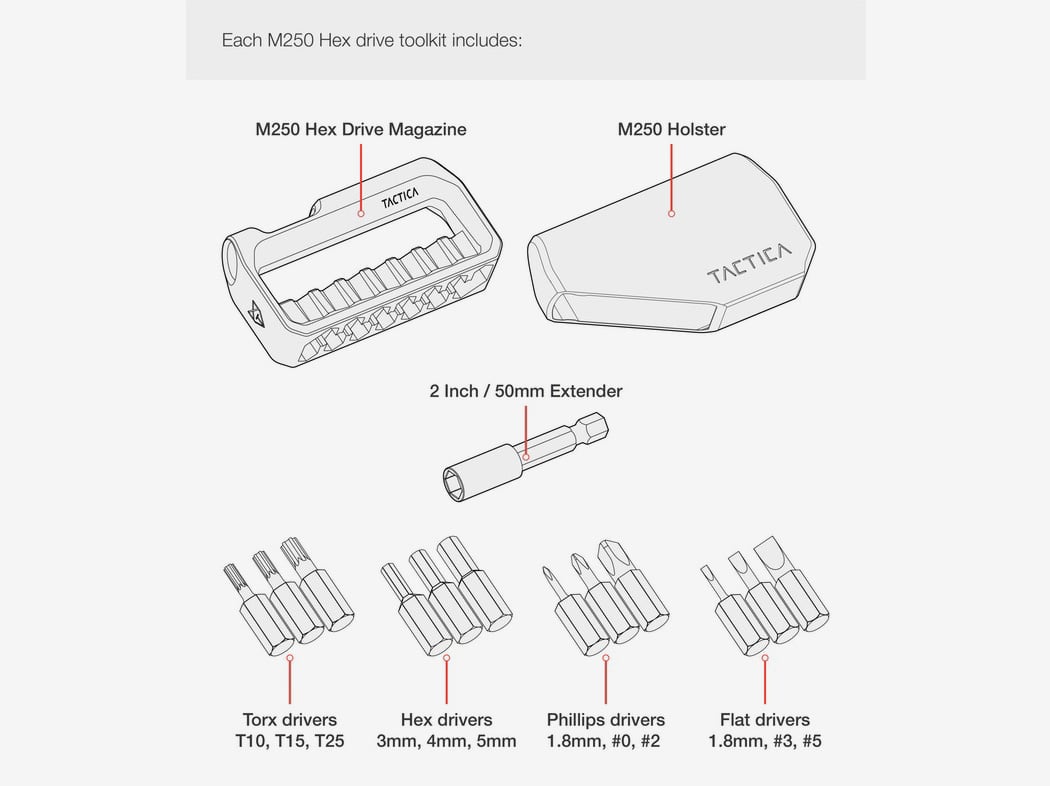 Each M250 Hex drive toolkit includes:

M250 Hex Drive Magazine

TACTICA

M250 Holster

TACTICA

2 Inch / 50mm Extender

Torx drivers
T10, T15, T25

Hex drivers
3mm, 4mm, 5mm

Phillips drivers
1.8mm, #0, #2

Flat drivers
1.8mm, #3, #5