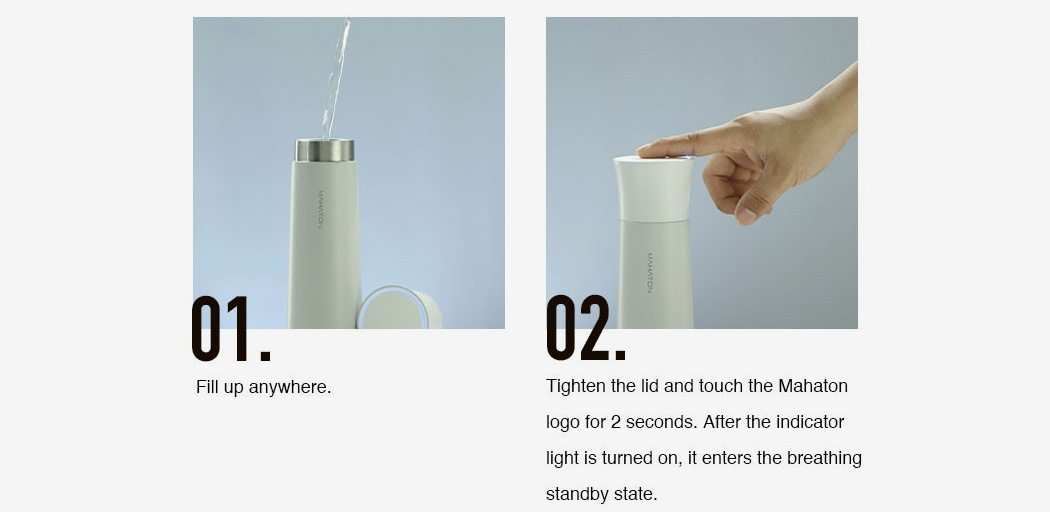 MAHATON

01.

Fill up anywhere.

MAHATON

02.

Tighten the lid and touch the Mahaton logo for 2 seconds. After the indicator light is turned on, it enters the breathing standby state.