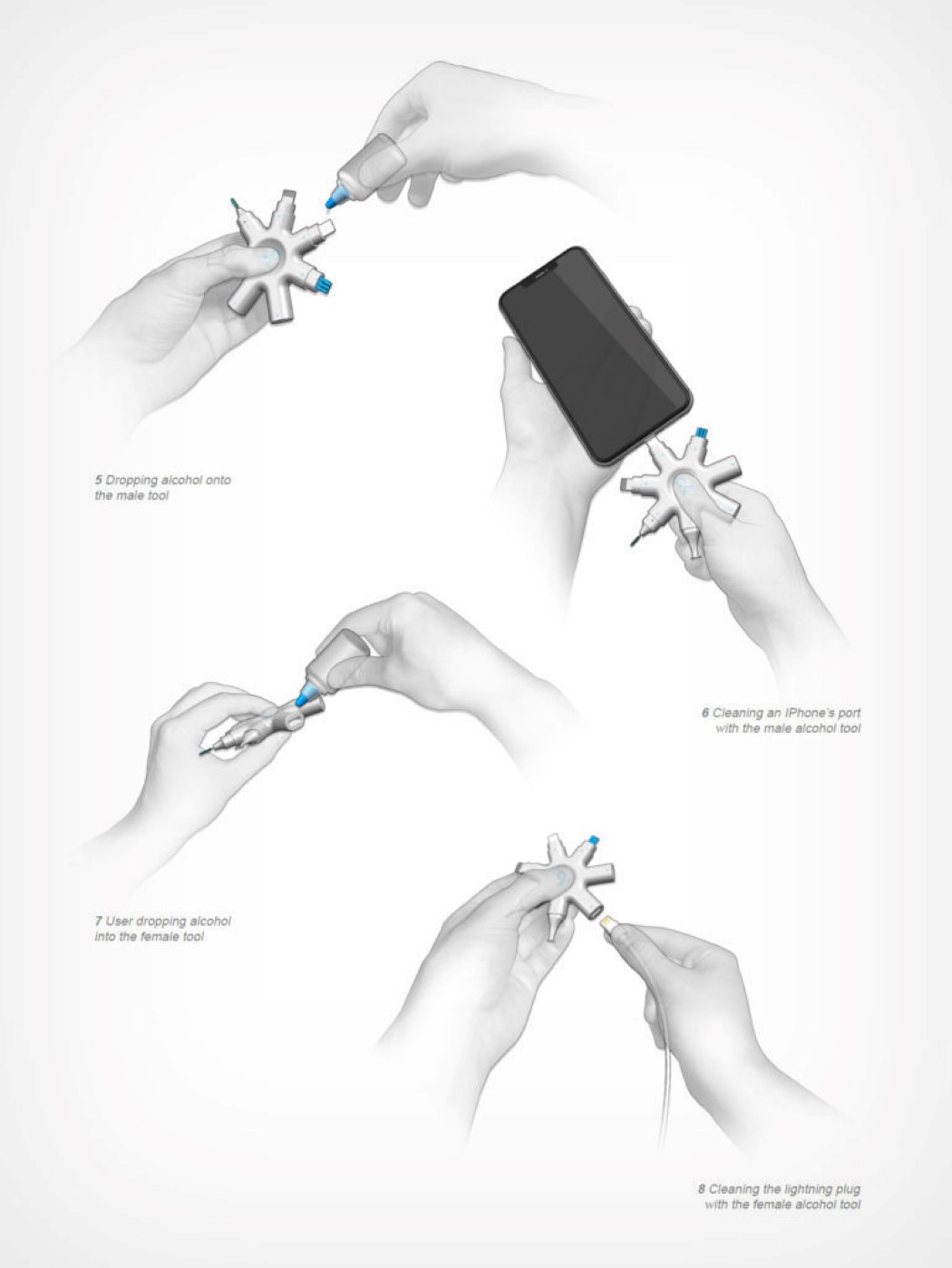 5 Dropping alcohol onto the male tool

6 Cleaning an IPhone's port with the male alcohol tool

7 User dropping alcohol into the female tool

8 Cleaning the lightning plug with the female alcohol tool