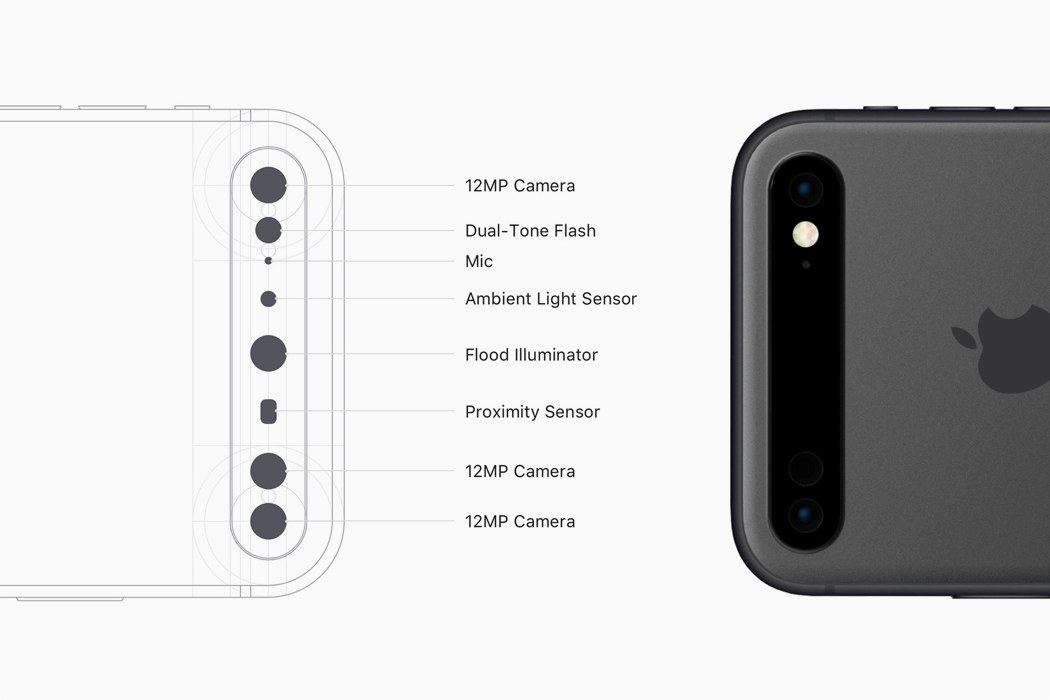 12MP Camera
Dual-Tone Flash
Mic
Ambient Light Sensor
Flood Illuminator
Proximity Sensor
12MP Camera
12MP Camera