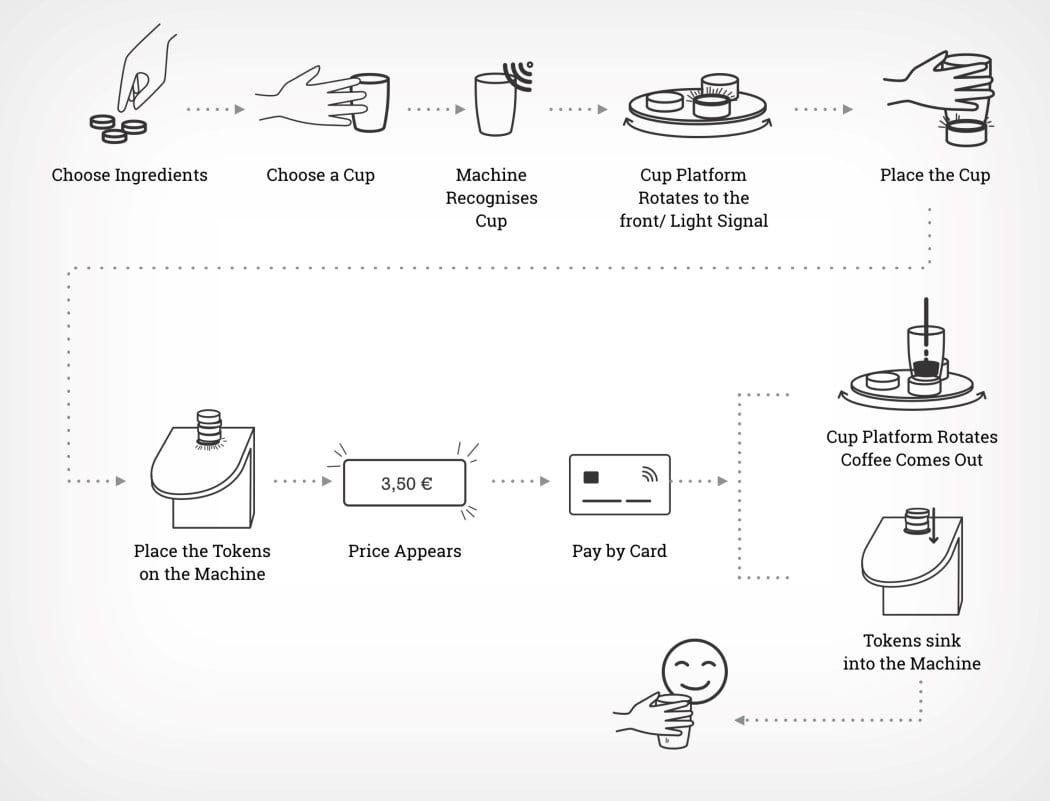 Choose Ingredients

Choose a Cup

Machine Recognises Cup

Cup Platform Rotates to the front/ Light Signal

Place the Cup

Place the Tokens on the Machine

3,50 €

Price Appears

Pay by Card

Cup Platform Rotates Coffee Comes Out

Tokens sink into the Machine