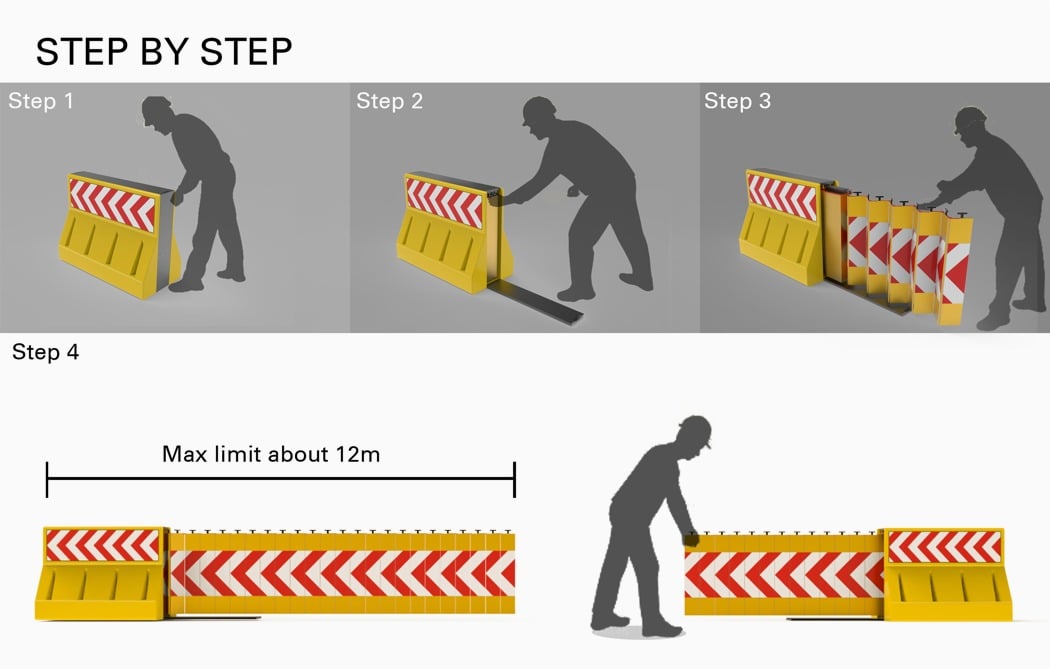 STEP BY STEP

Step 1

Step 2

Step 3

Step 4

Max limit about 12m