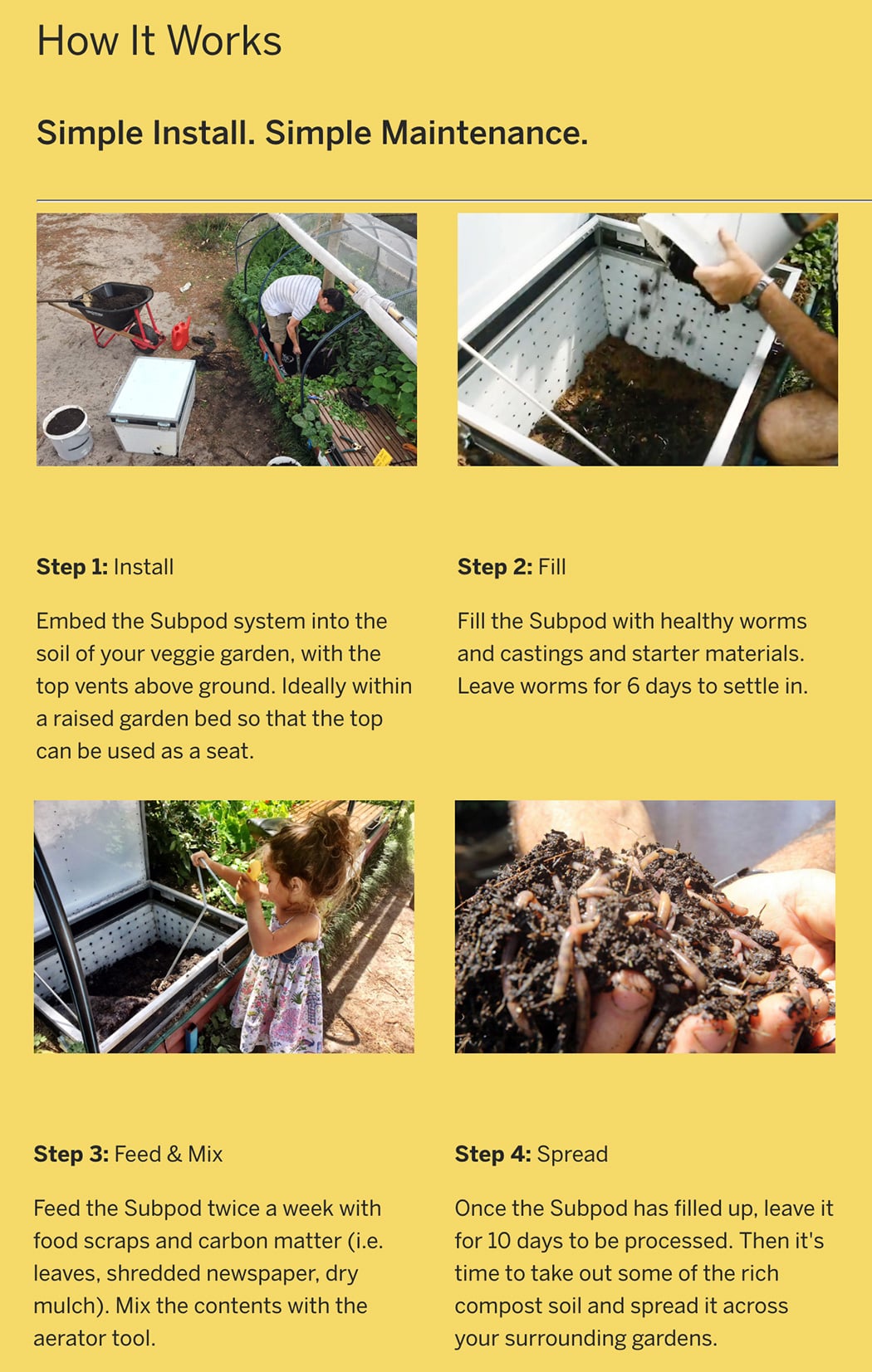 How It Works

Simple Install. Simple Maintenance.

Step 1: Install

Embed the Subpod system into the soil of your veggie garden, with the top vents above ground. Ideally within a raised garden bed so that the top can be used as a seat.

Step 2: Fill

Fill the Subpod with healthy worms and castings and starter materials. Leave worms for 6 days to settle in.

Step 3: Feed & Mix

Feed the Subpod twice a week with food scraps and carbon matter (i.e. leaves, shredded newspaper, dry mulch). Mix the contents with the aerator tool.

Step 4: Spread

Once the Subpod has filled up, leave it for 10 days to be processed. Then it's time to take out some of the rich compost soil and spread it across your surrounding gardens.