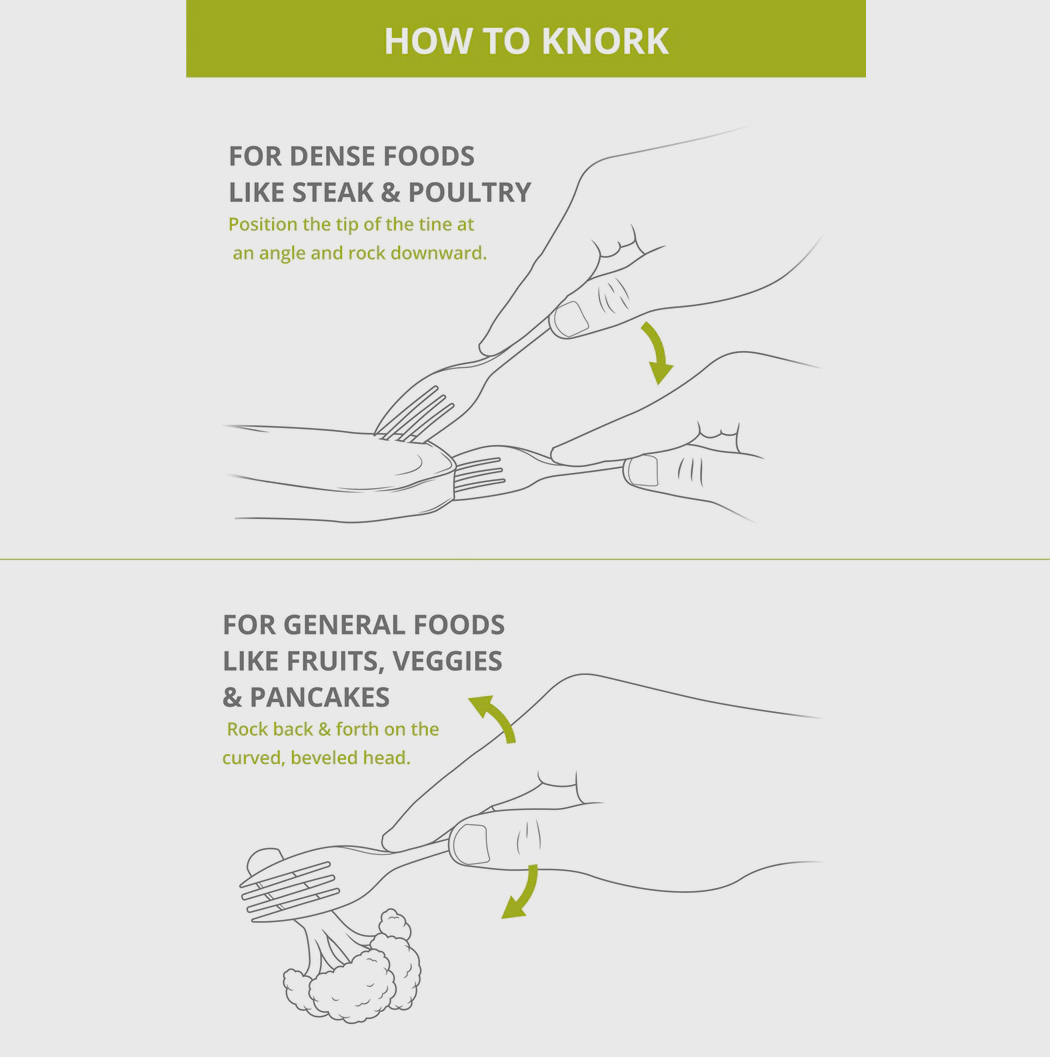 HOW TO KNORK

FOR DENSE FOODS LIKE STEAK & POULTRY

Position the tip of the tine at an angle and rock downward.

FOR GENERAL FOODS LIKE FRUITS, VEGGIES & PANCAKES

Rock back & forth on the curved, beveled head.